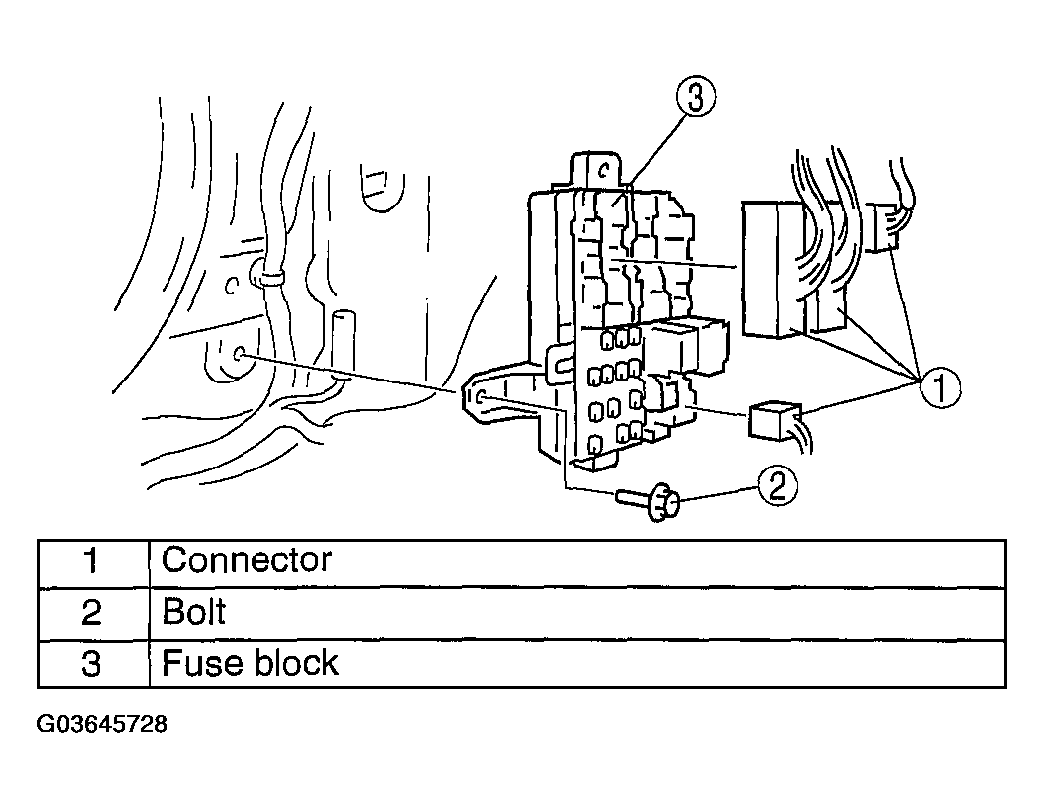 3

1

2

| 1 | Connector |
|---|---|
| 2 | Bolt |
| 3 | Fuse block |

G03645728