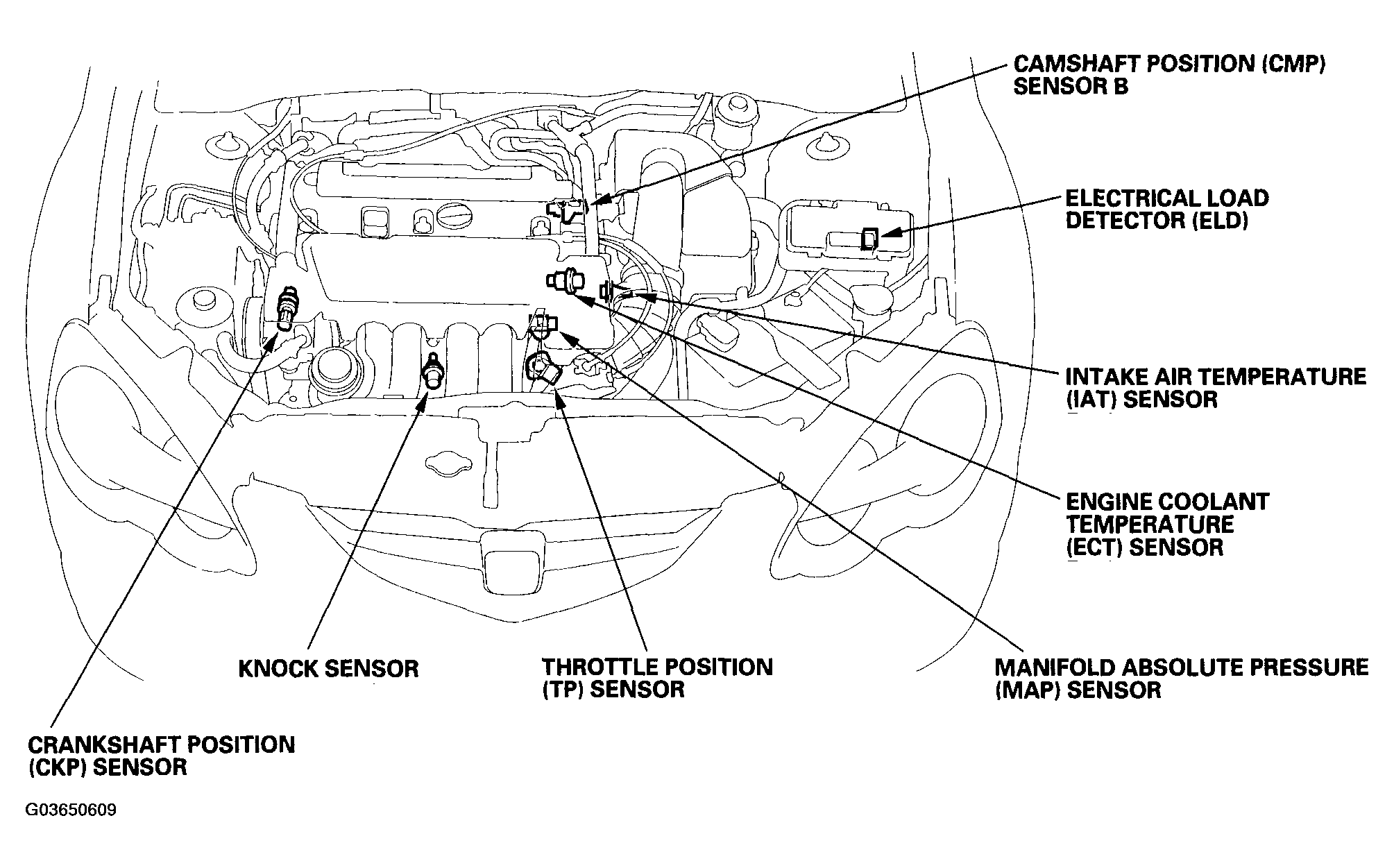 CAMSHAFT POSITION (CMP) SENSOR B

ELECTRICAL LOAD DETECTOR (ELD)

INTAKE AIR TEMPERATURE (IAT) SENSOR

ENGINE COOLANT TEMPERATURE (ECT) SENSOR

KNOCK SENSOR

THROTTLE POSITION (TP) SENSOR

MANIFOLD ABSOLUTE PRESSURE (MAP) SENSOR

CRANKSHAFT POSITION (CKP) SENSOR

G03650609