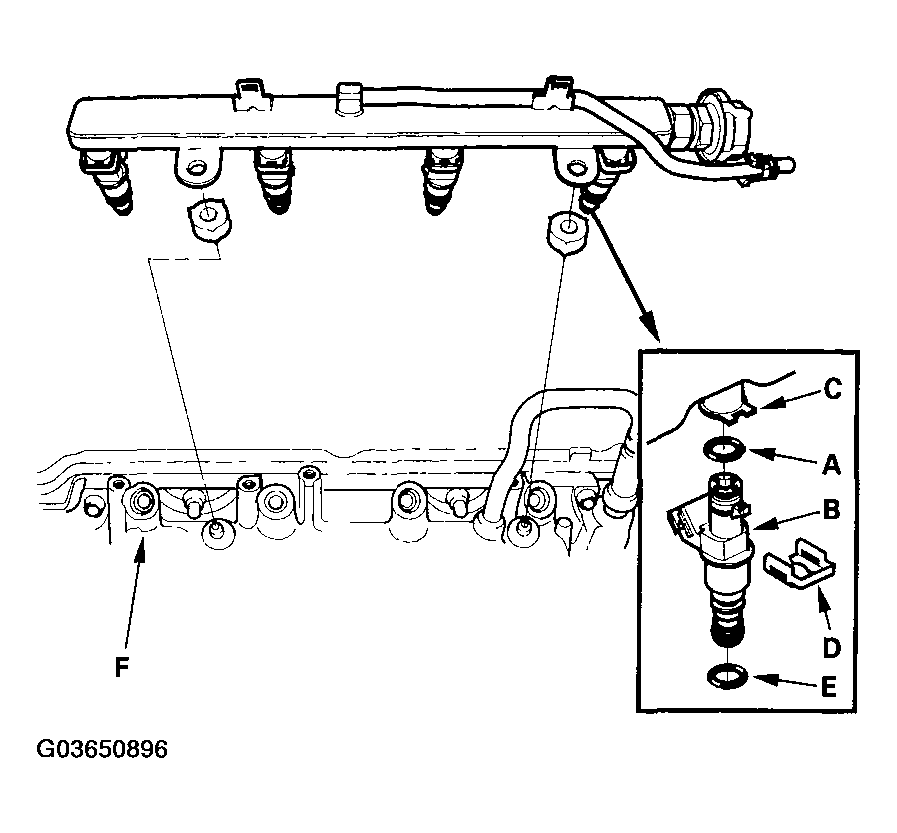 C
A
B
D
E
F
G03650896