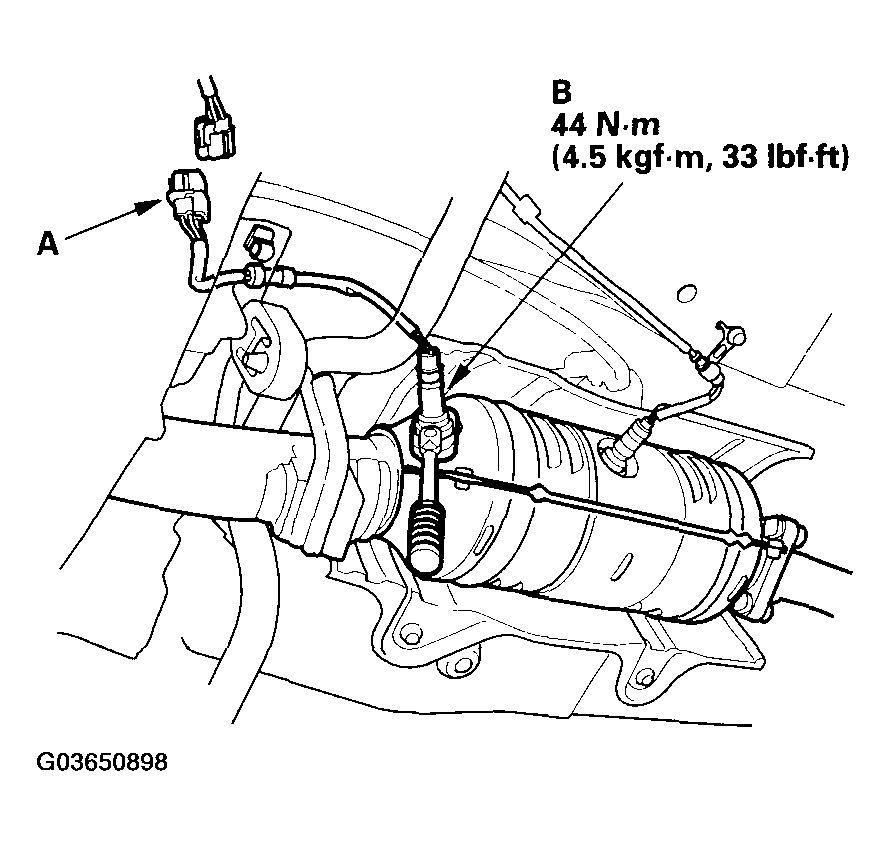 B
44 N·m
(4.5 kgf·m, 33 lbf·ft)

A

G03650898