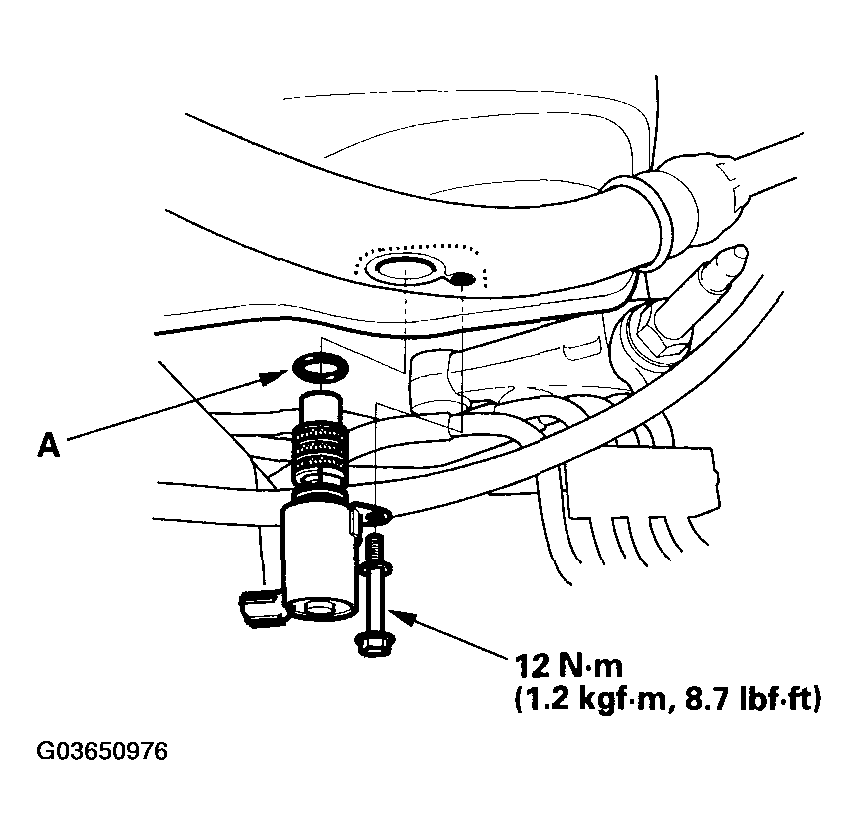 A

12 N·m
(1.2 kgf·m, 8.7 lbf·ft)

G03650976