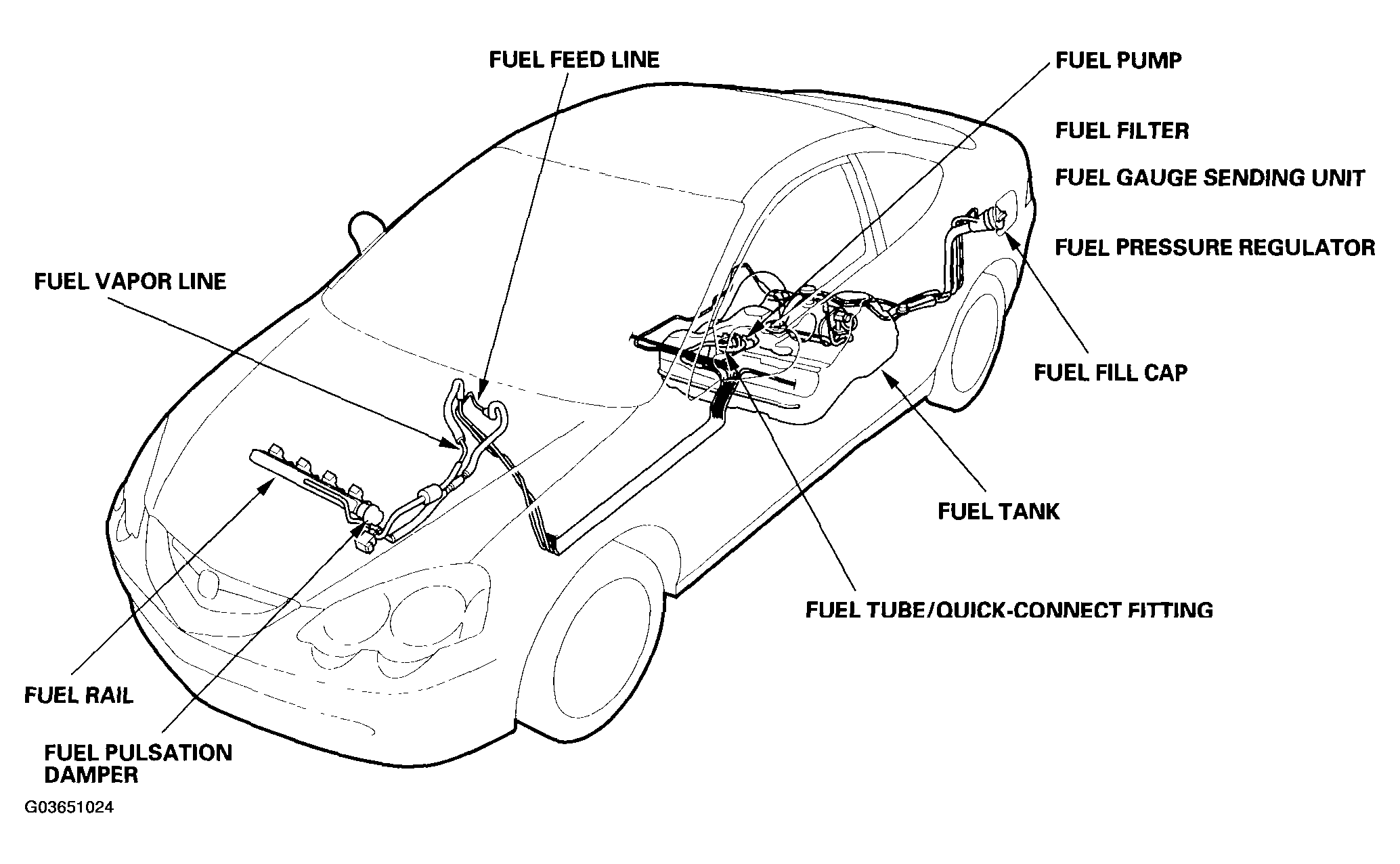 FUEL FEED LINE

FUEL PUMP

FUEL FILTER

FUEL GAUGE SENDING UNIT

FUEL PRESSURE REGULATOR

FUEL VAPOR LINE

FUEL FILL CAP

FUEL TANK

FUEL TUBE/QUICK-CONNECT FITTING

FUEL RAIL

FUEL PULSATION DAMPER

G03651024