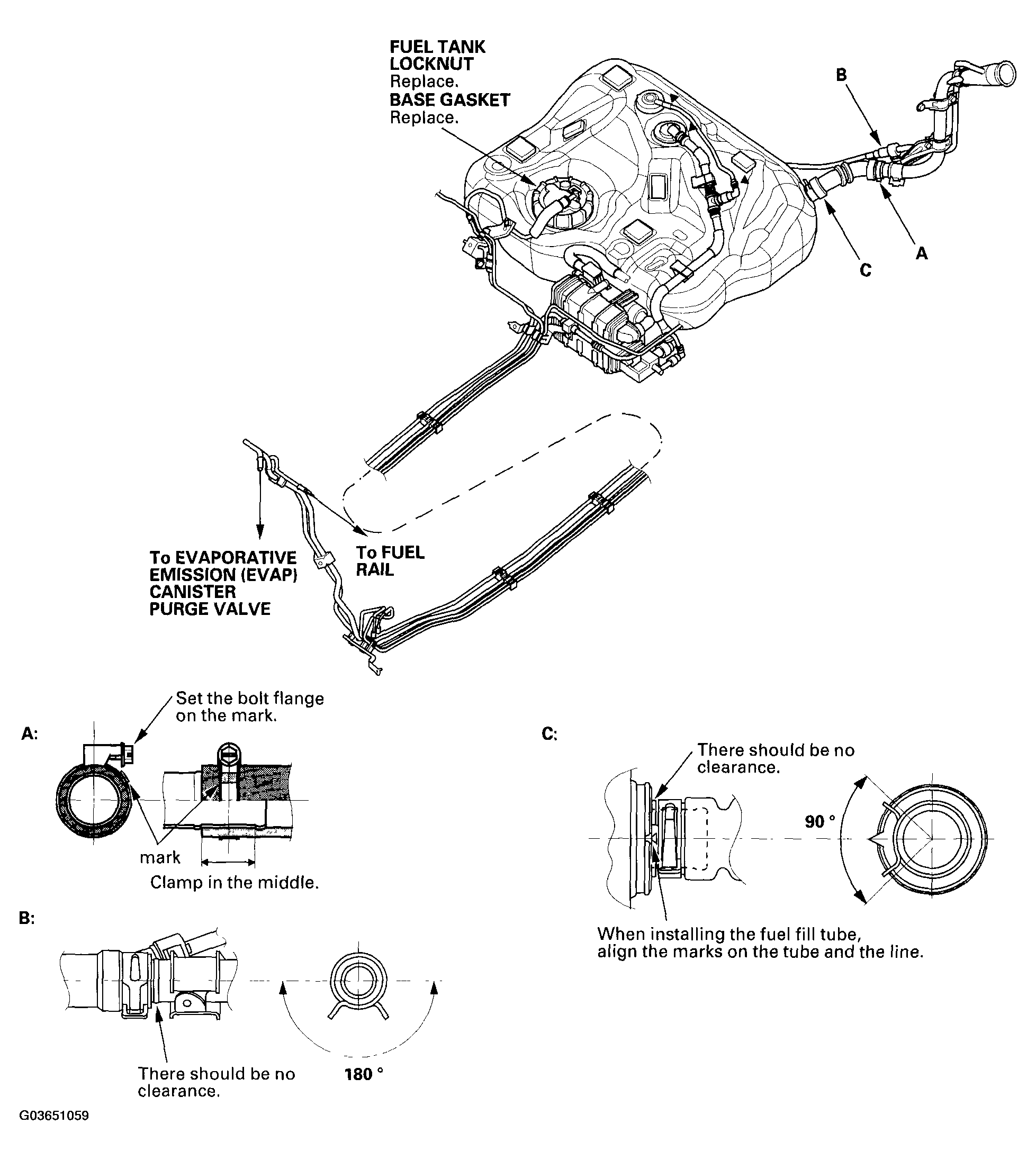 FUEL TANK LOCKNUT
Replace.
BASE GASKET
Replace.

B

A

C

To EVAPORATIVE EMISSION (EVAP) CANISTER PURGE VALVE

To FUEL RAIL

A:

Set the bolt flange on the mark.

mark

Clamp in the middle.

B:

There should be no clearance.

180 °

C:

There should be no clearance.

90 °

When installing the fuel fill tube, align the marks on the tube and the line.

G03651059