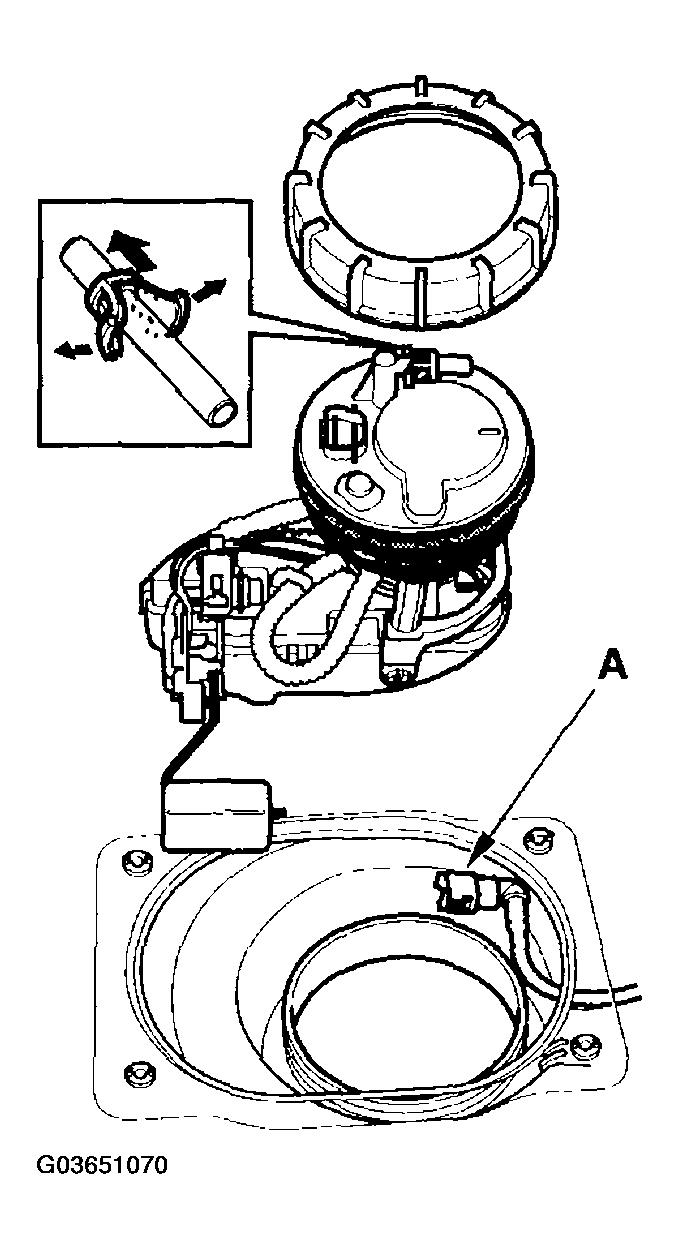 A

G03651070