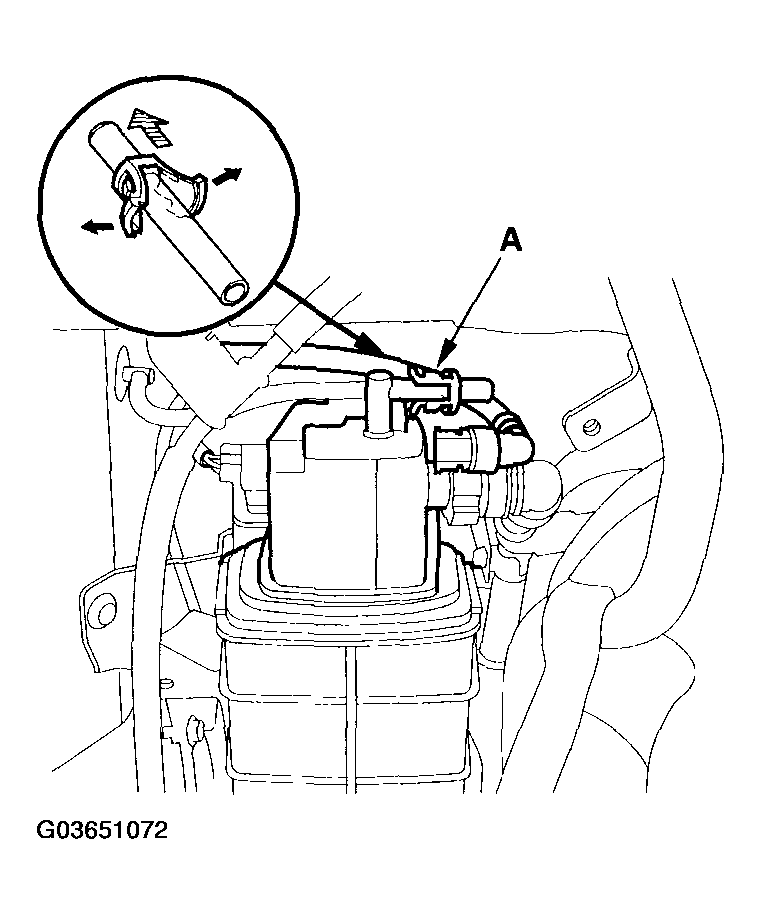 A

G03651072