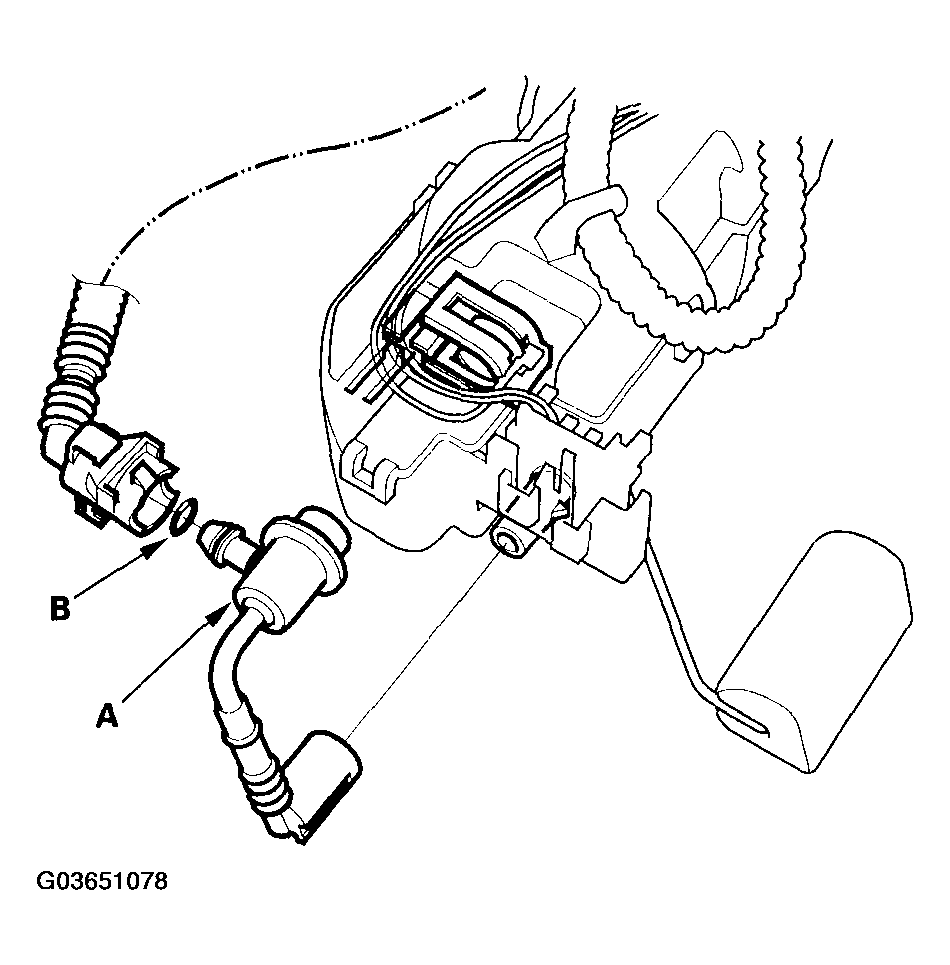 B

A

G03651078