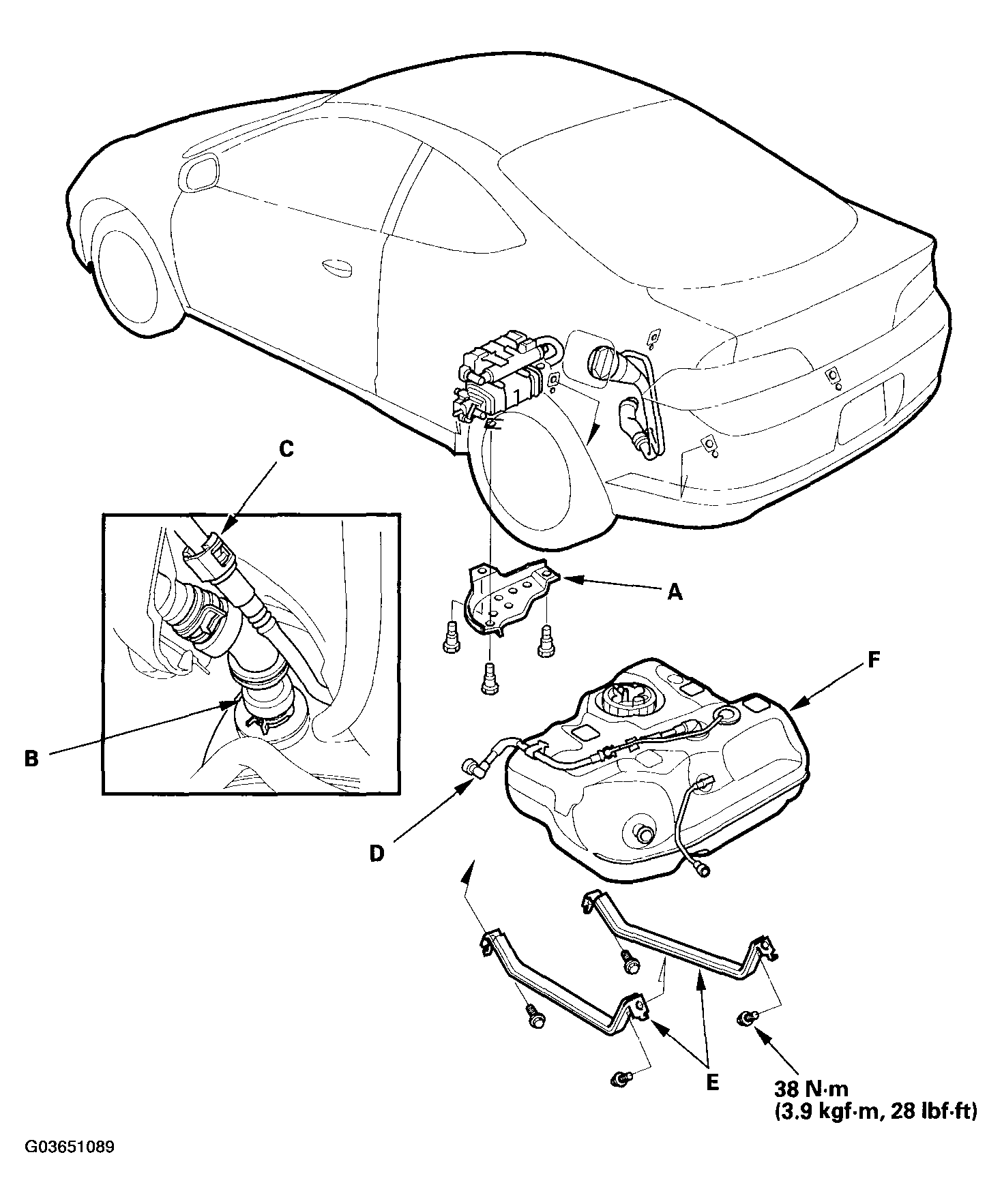 C

A

F

B

D

E

38 N·m
(3.9 kgf·m, 28 lbf·ft)

G03651089