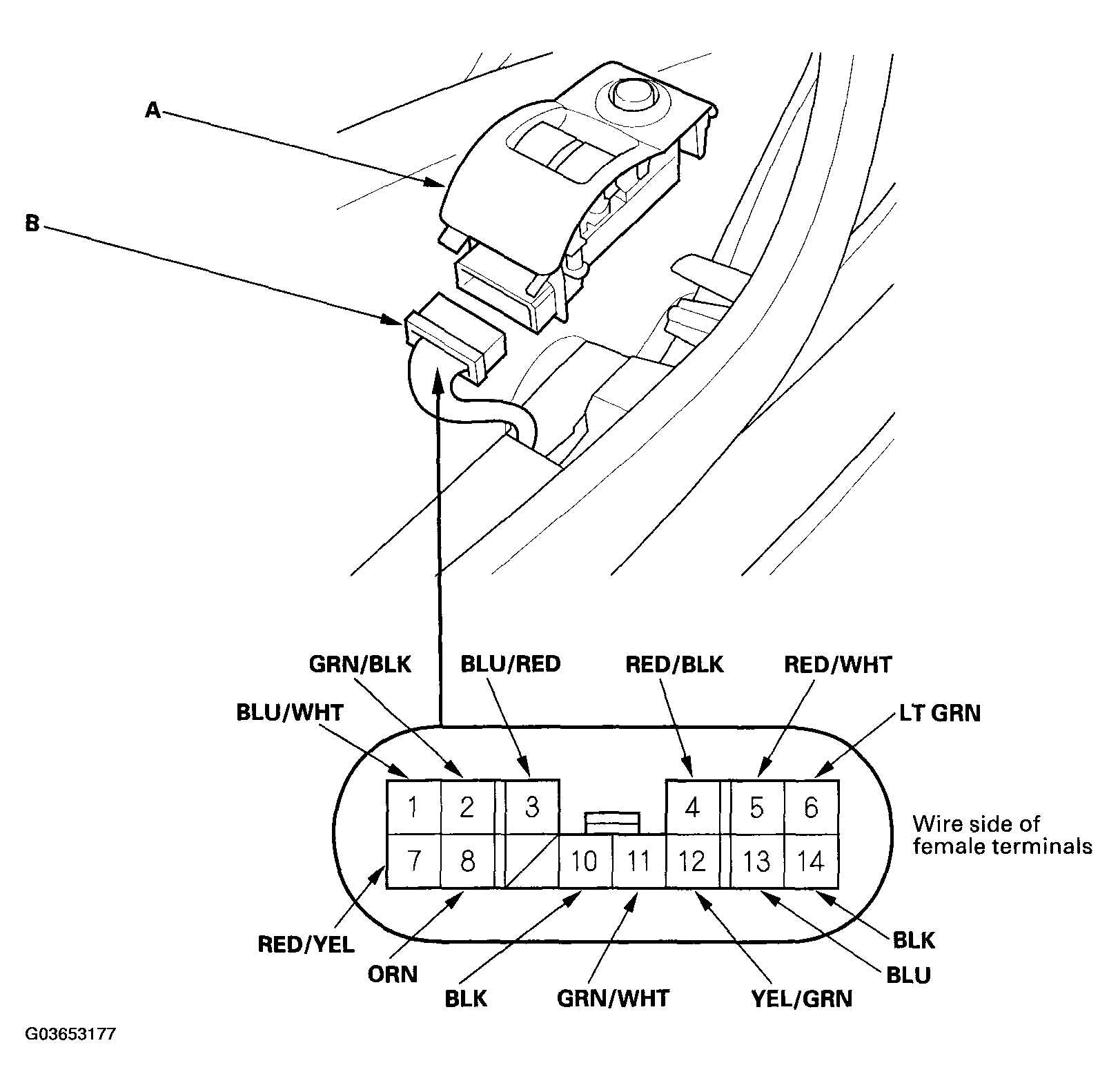 A

B

GRN/BLK
BLU/RED
RED/BLK
RED/WHT
BLU/WHT
LT GRN

1 2 3 4 5 6
7 8 10 11 12 13 14

Wire side of female terminals

RED/YEL
ORN
BLK
GRN/WHT
YEL/GRN
BLU
BLK

G03653177