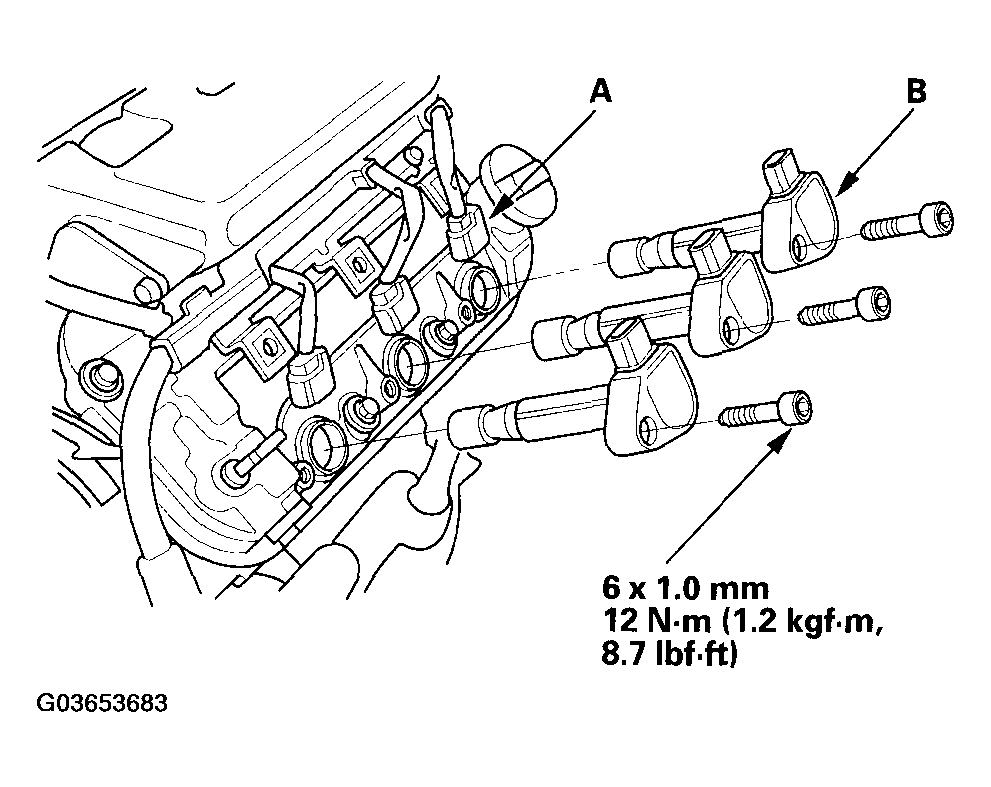 A

B

6 x 1.0 mm
12 N·m (1.2 kgf·m, 8.7 lbf·ft)

G03653683