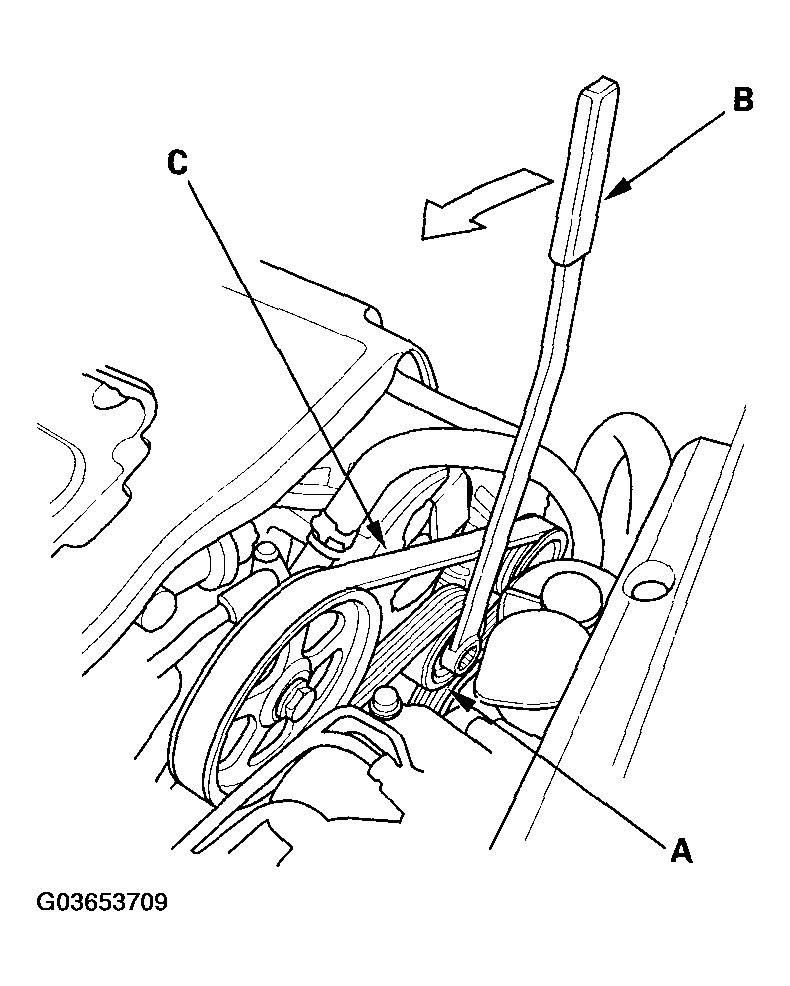 B
C
A
G03653709