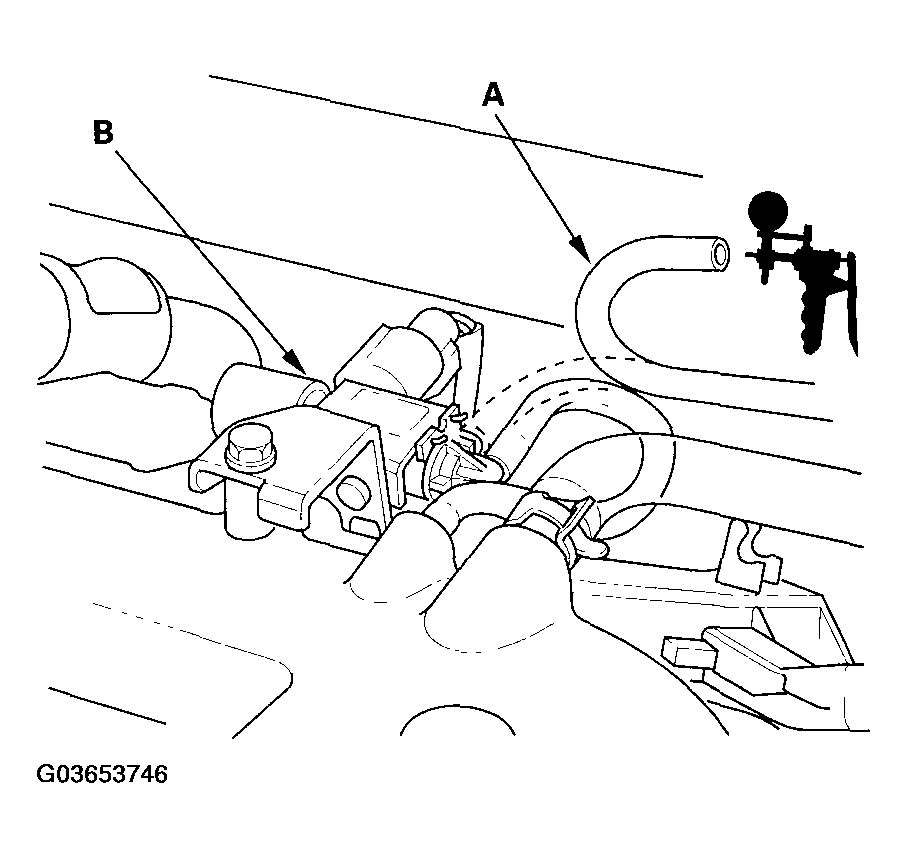 B

A

G03653746