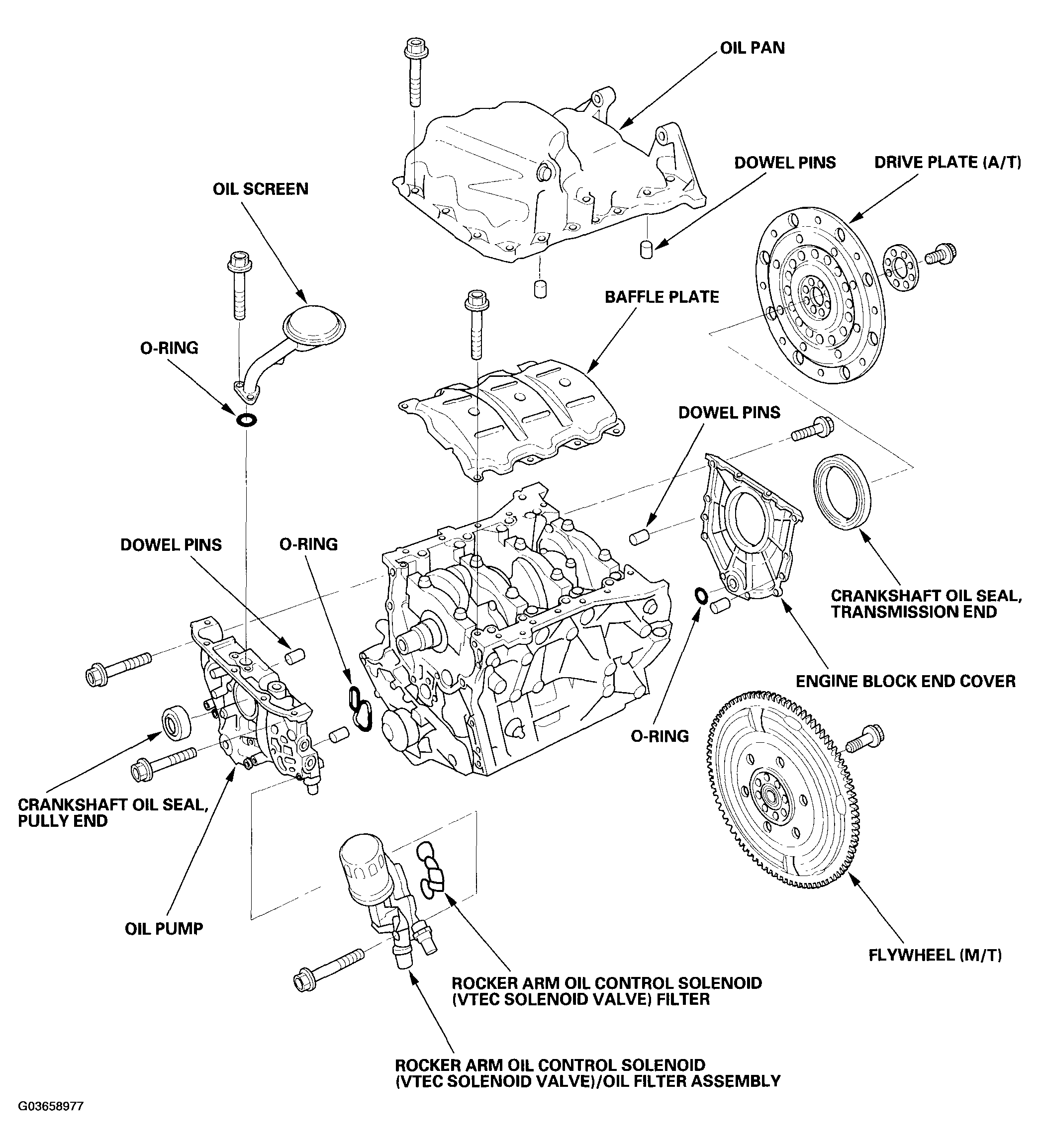 OIL PAN

DOWEL PINS

DRIVE PLATE (A/T)

OIL SCREEN

BAFFLE PLATE

O-RING

DOWEL PINS

DOWEL PINS

O-RING

CRANKSHAFT OIL SEAL, TRANSMISSION END

ENGINE BLOCK END COVER

O-RING

CRANKSHAFT OIL SEAL, PULLY END

OIL PUMP

FLYWHEEL (M/T)

ROCKER ARM OIL CONTROL SOLENOID (VTEC SOLENOID VALVE) FILTER

ROCKER ARM OIL CONTROL SOLENOID (VTEC SOLENOID VALVE)/OIL FILTER ASSEMBLY

G03658977