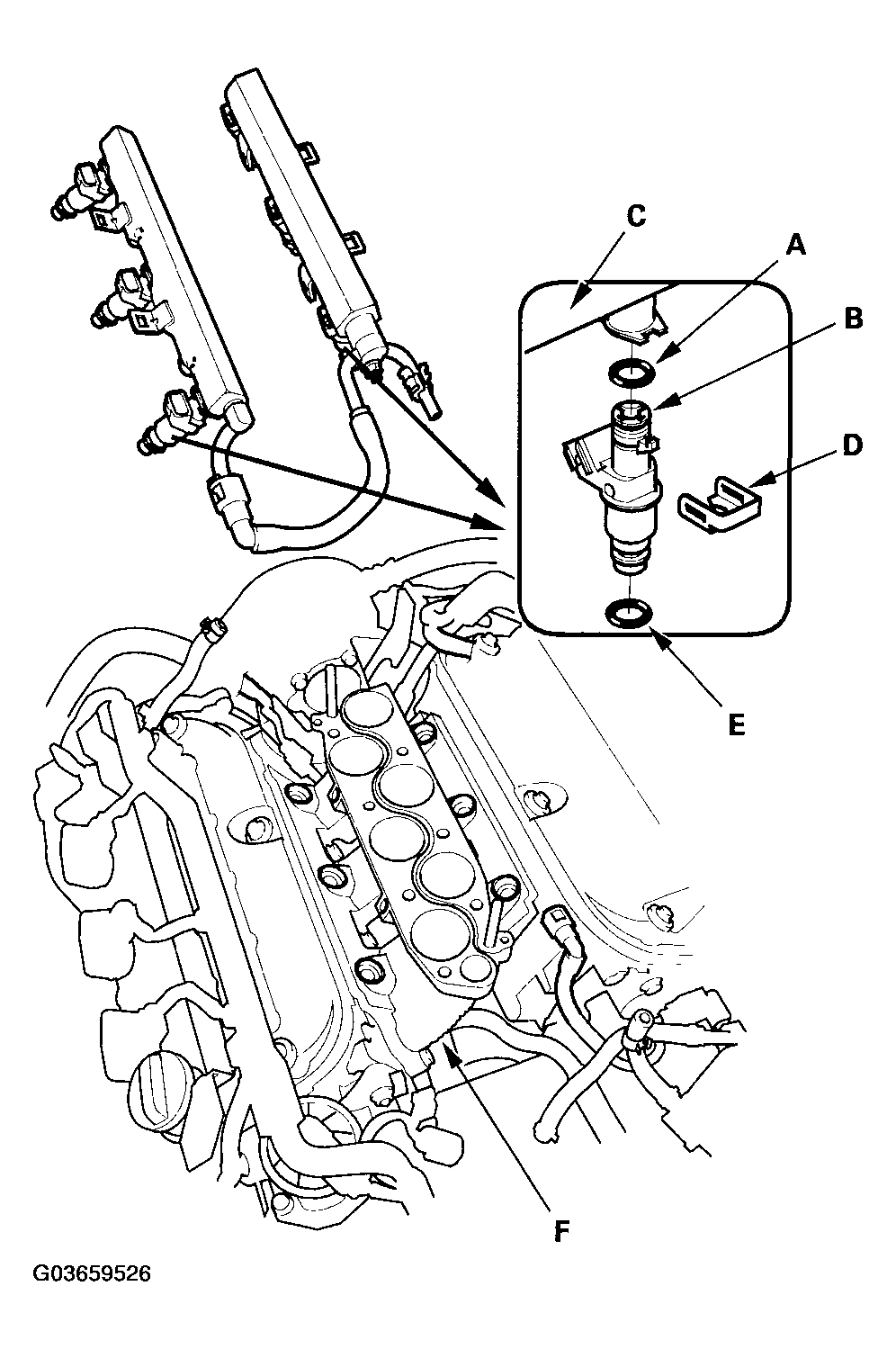 C
A
B
D
E
F
G03659526