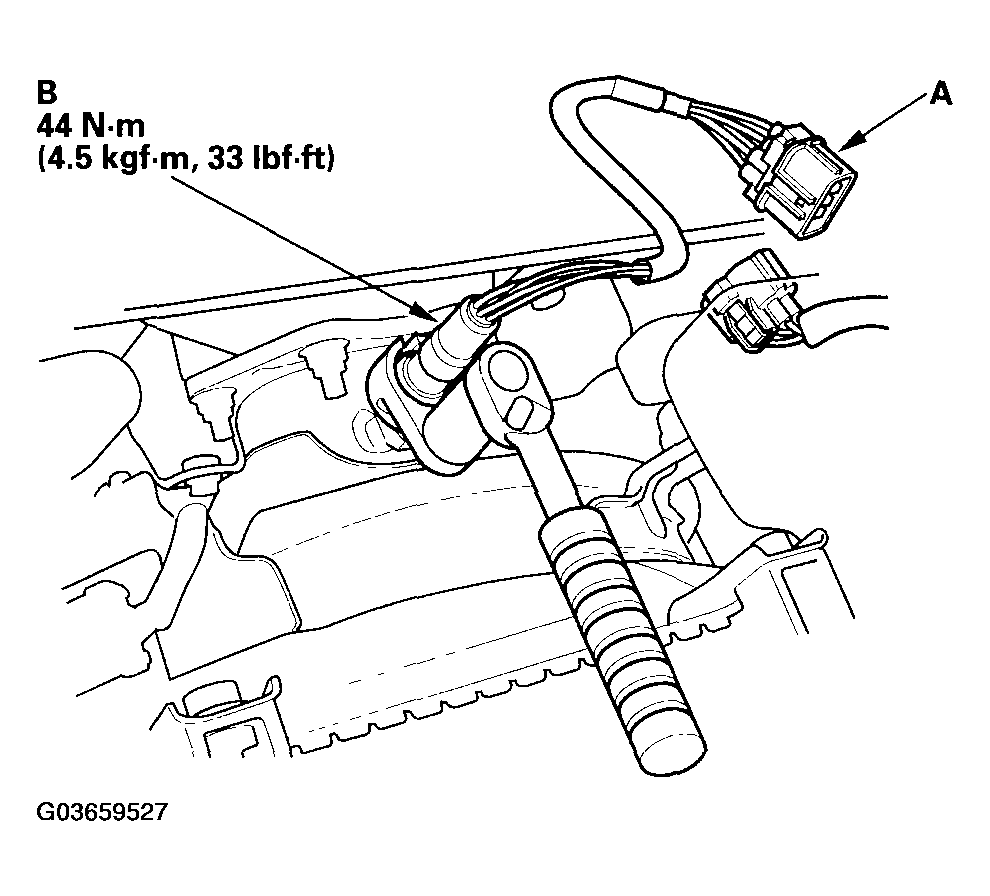 B
44 N·m
(4.5 kgf·m, 33 lbf·ft)

A

G03659527