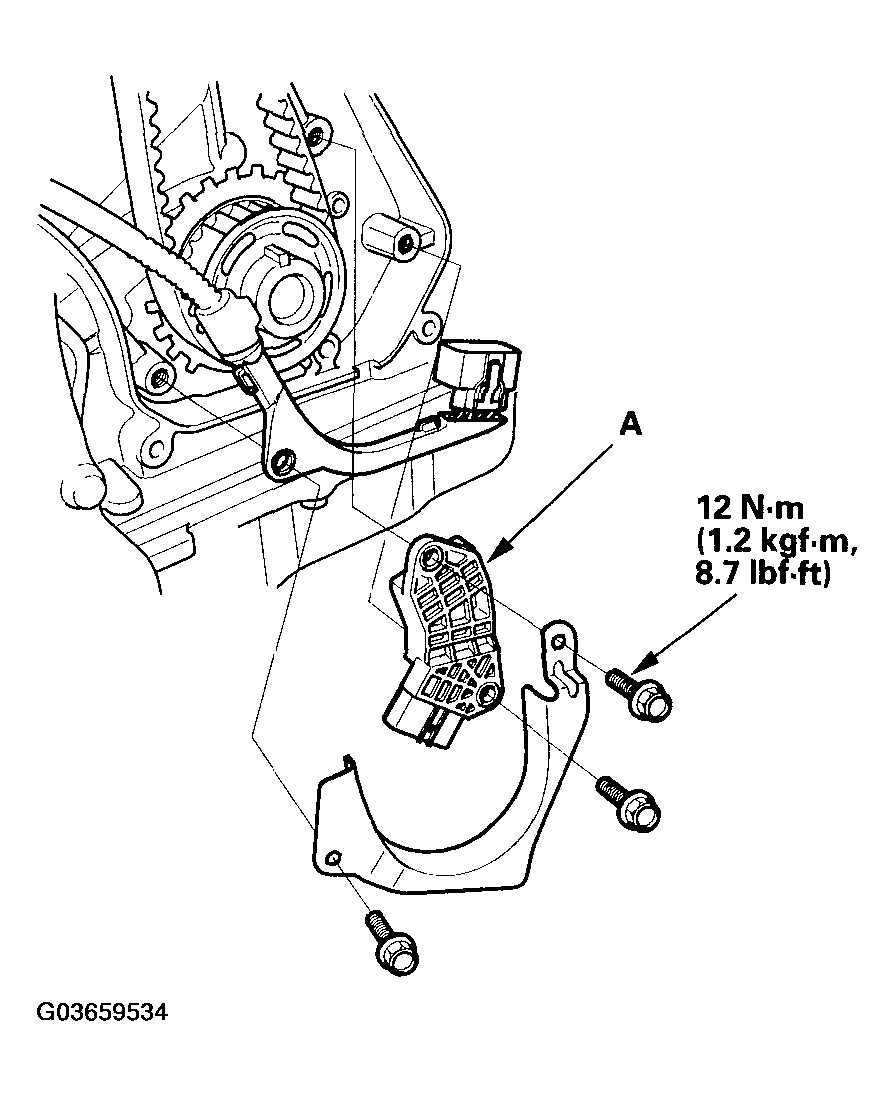 A

12 N·m
(1.2 kgf·m,
8.7 lbf·ft)

G03659534