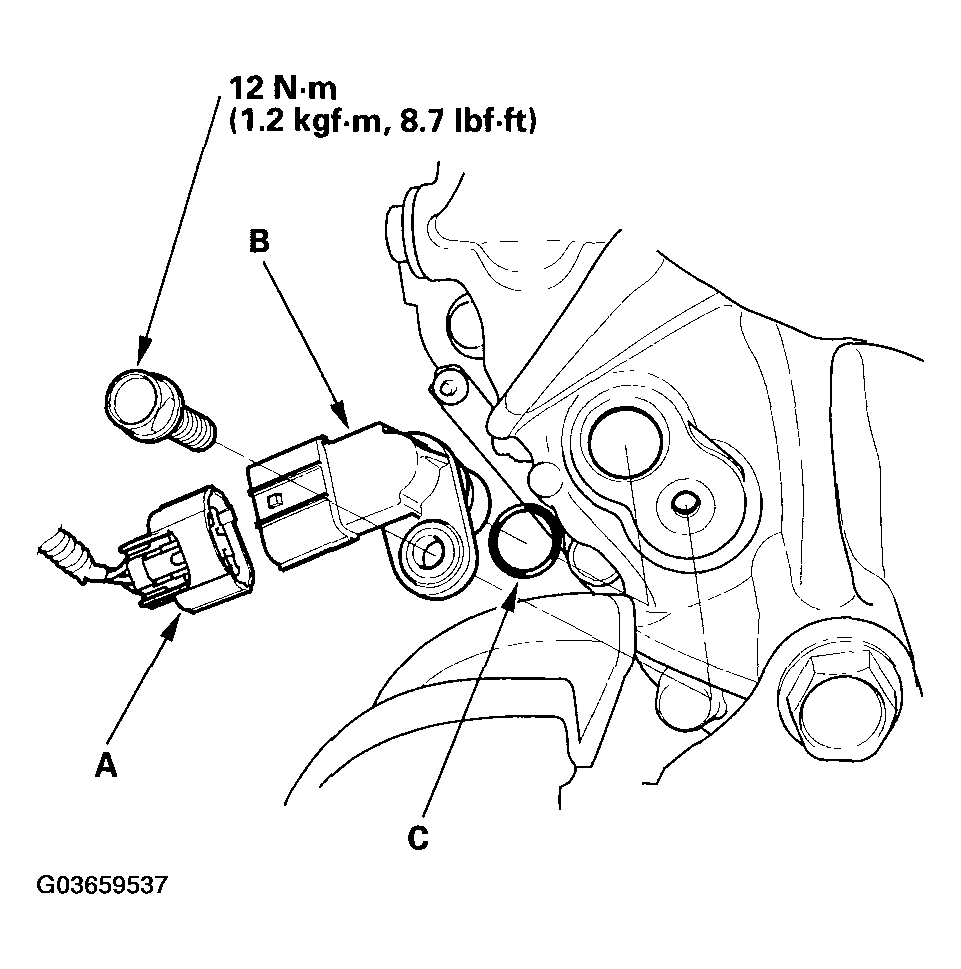 12 N·m
(1.2 kgf·m, 8.7 lbf·ft)

B

A

C

G03659537