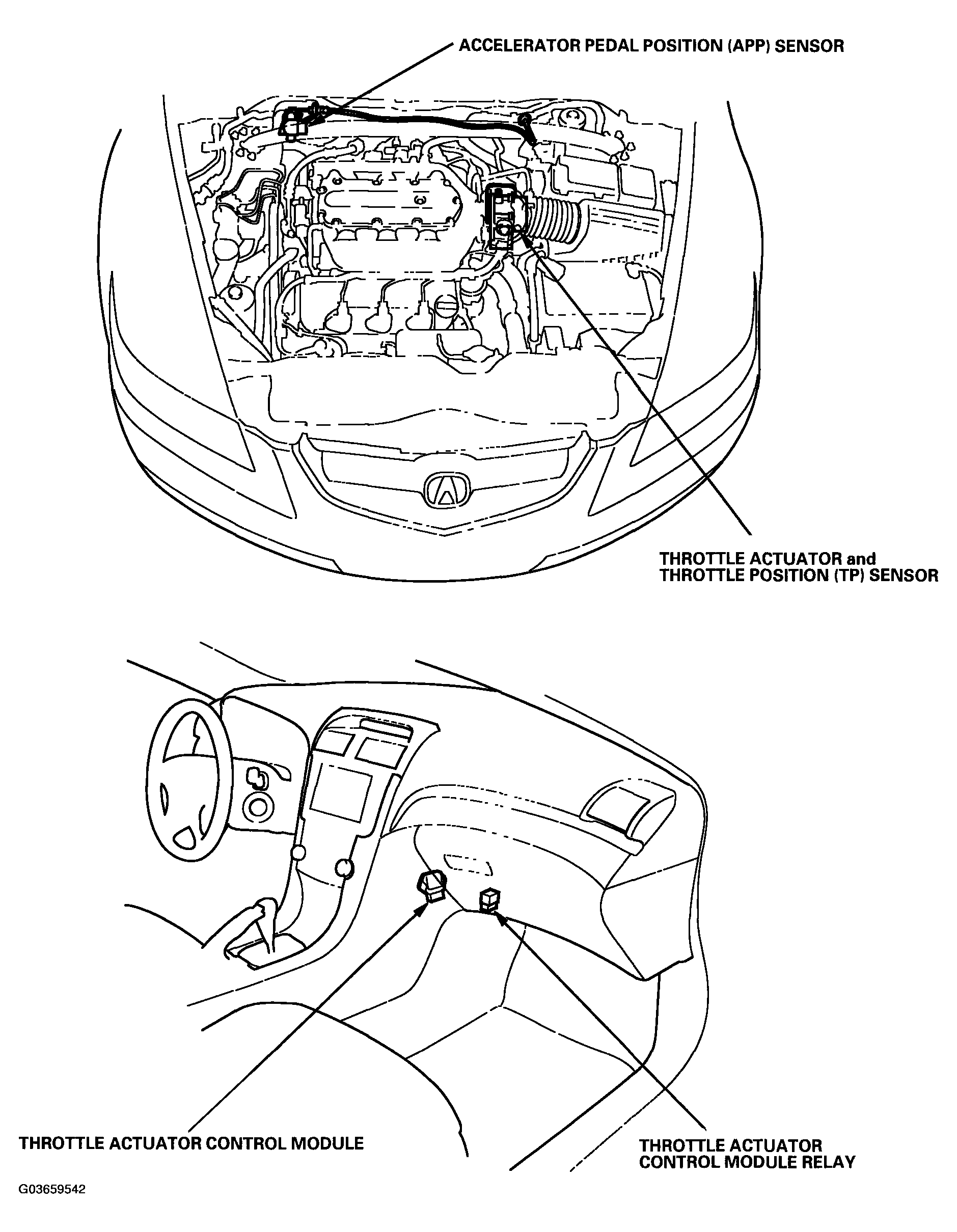 ACCELERATOR PEDAL POSITION (APP) SENSOR

THROTTLE ACTUATOR and THROTTLE POSITION (TP) SENSOR

THROTTLE ACTUATOR CONTROL MODULE

THROTTLE ACTUATOR CONTROL MODULE RELAY

G03659542