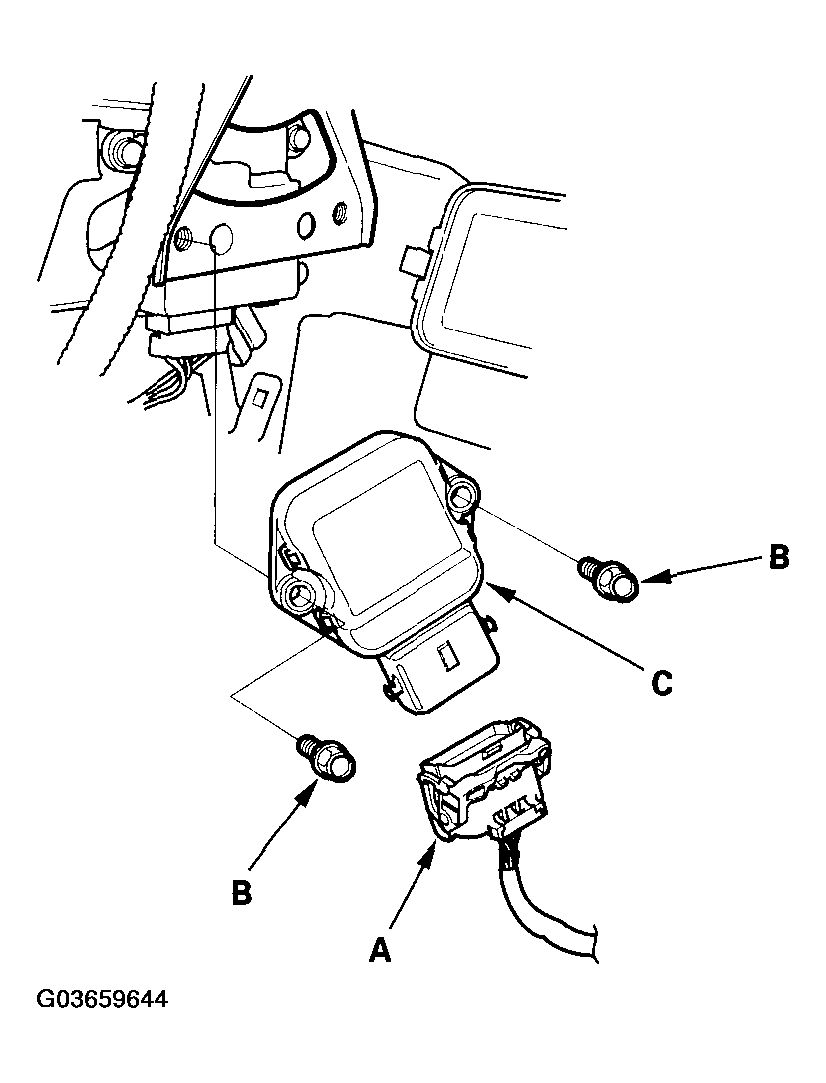 B

C

B

A

G03659644