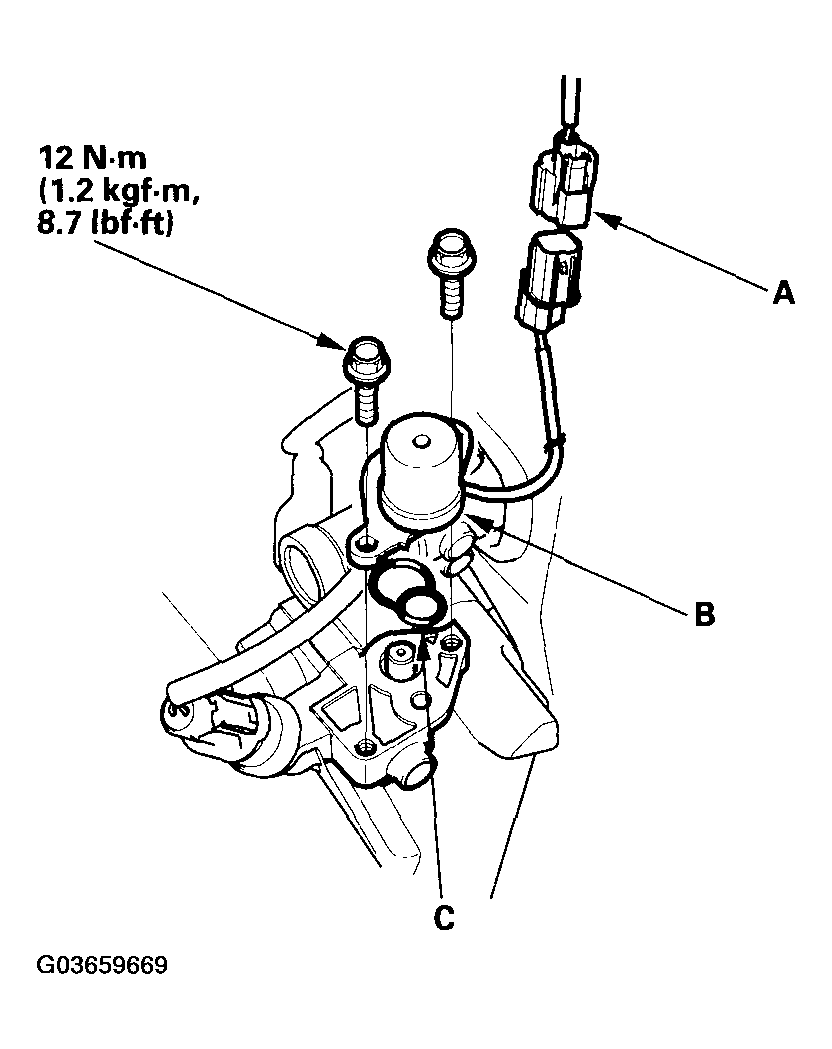 12 N·m
(1.2 kgf·m,
8.7 lbf·ft)

A

B

C

G03659669