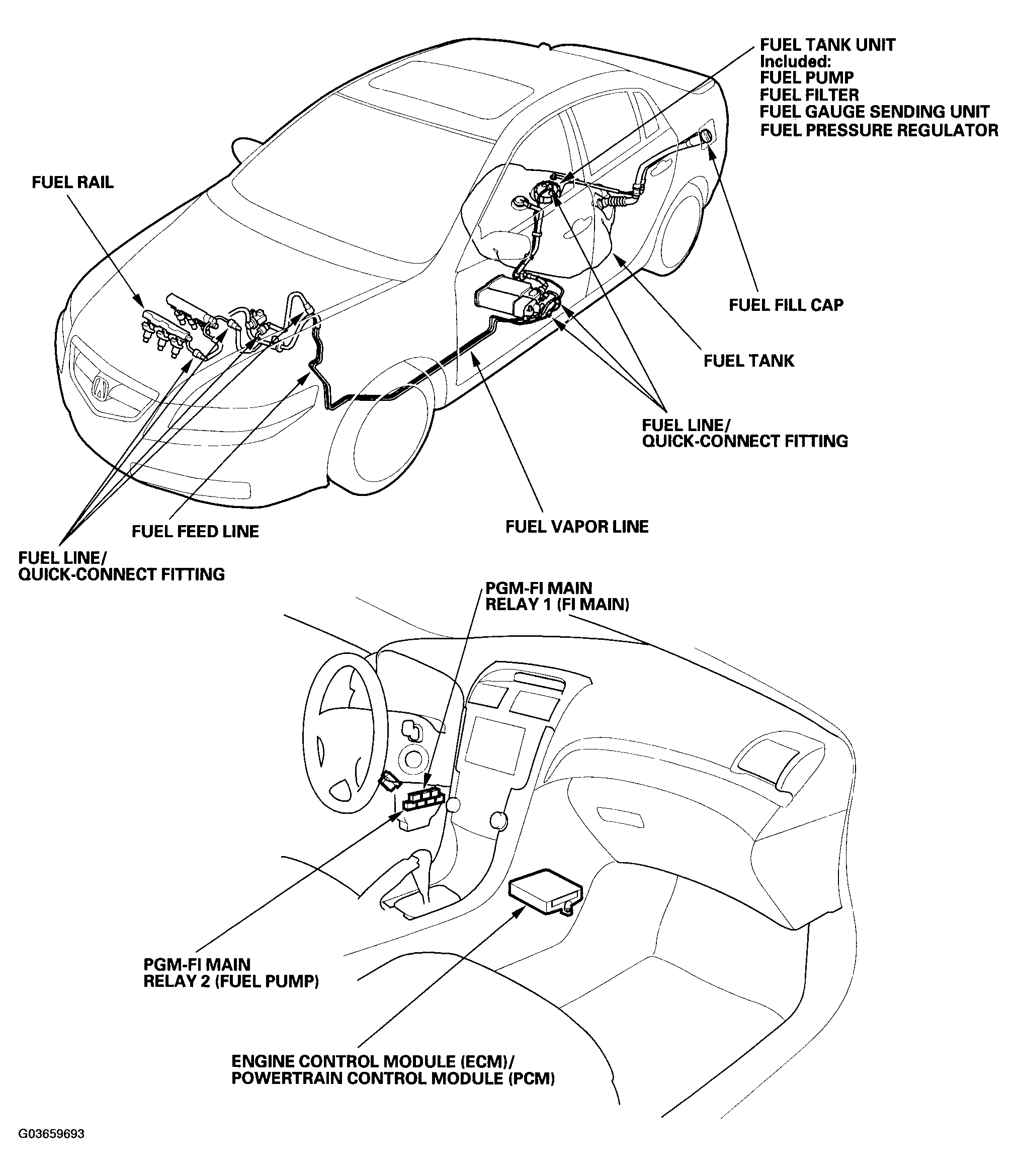 FUEL TANK UNIT
Included:
FUEL PUMP
FUEL FILTER
FUEL GAUGE SENDING UNIT
FUEL PRESSURE REGULATOR

FUEL RAIL

FUEL FILL CAP

FUEL TANK

FUEL LINE/
QUICK-CONNECT FITTING

FUEL FEED LINE

FUEL VAPOR LINE

FUEL LINE/
QUICK-CONNECT FITTING

PGM-FI MAIN
RELAY 1 (FI MAIN)

PGM-FI MAIN
RELAY 2 (FUEL PUMP)

ENGINE CONTROL MODULE (ECM)/
POWERTRAIN CONTROL MODULE (PCM)

G03659693