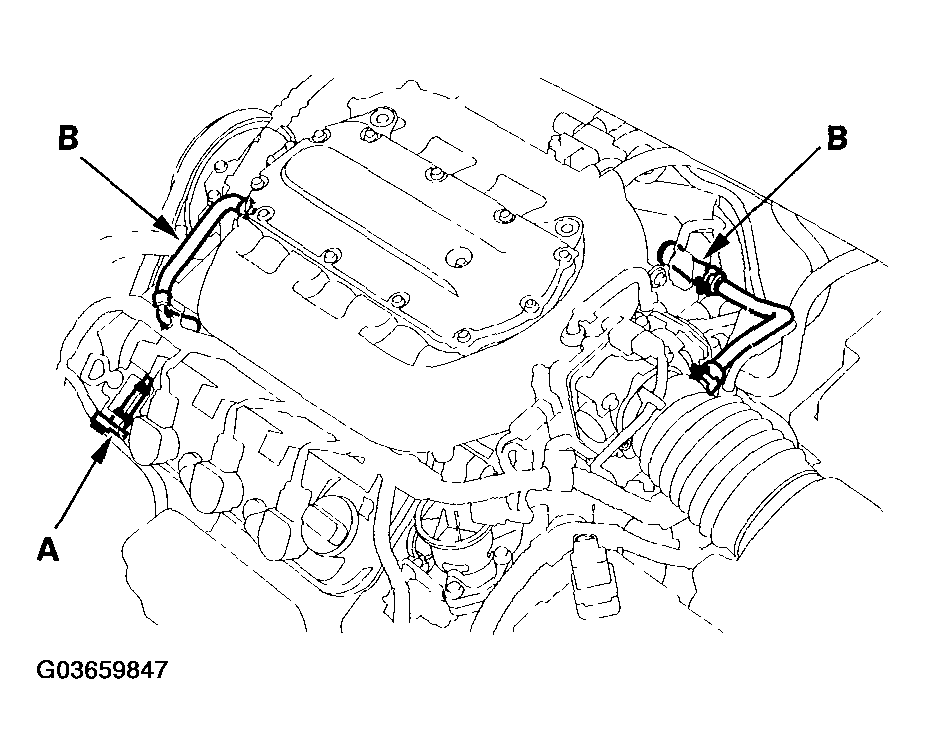 B

B

A

G03659847