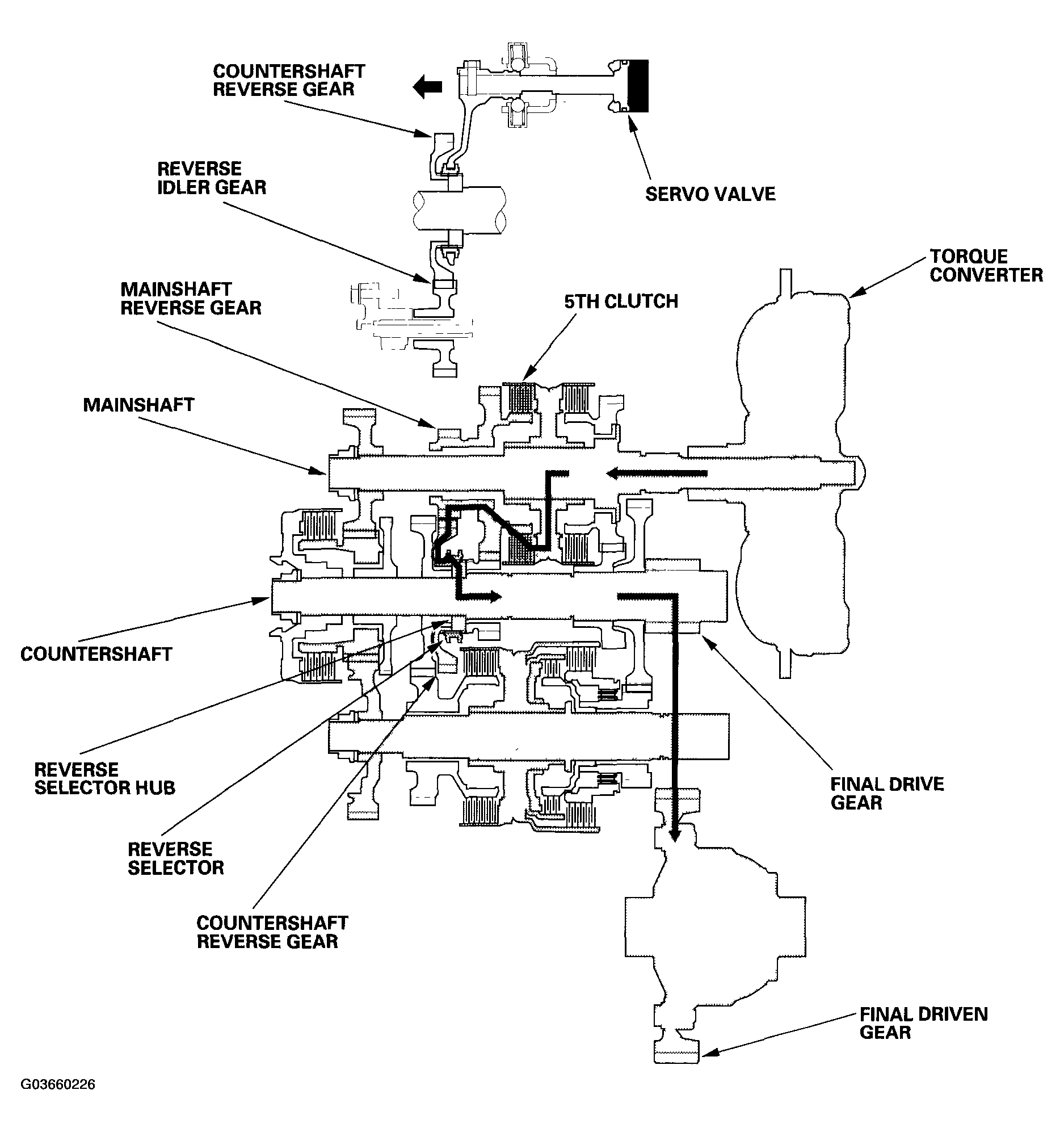 COUNTERSHAFT REVERSE GEAR

REVERSE IDLER GEAR

SERVO VALVE

TORQUE CONVERTER

MAINSHAFT REVERSE GEAR

5TH CLUTCH

MAINSHAFT

COUNTERSHAFT

REVERSE SELECTOR HUB

REVERSE SELECTOR

COUNTERSHAFT REVERSE GEAR

FINAL DRIVE GEAR

FINAL DRIVEN GEAR

G03660226