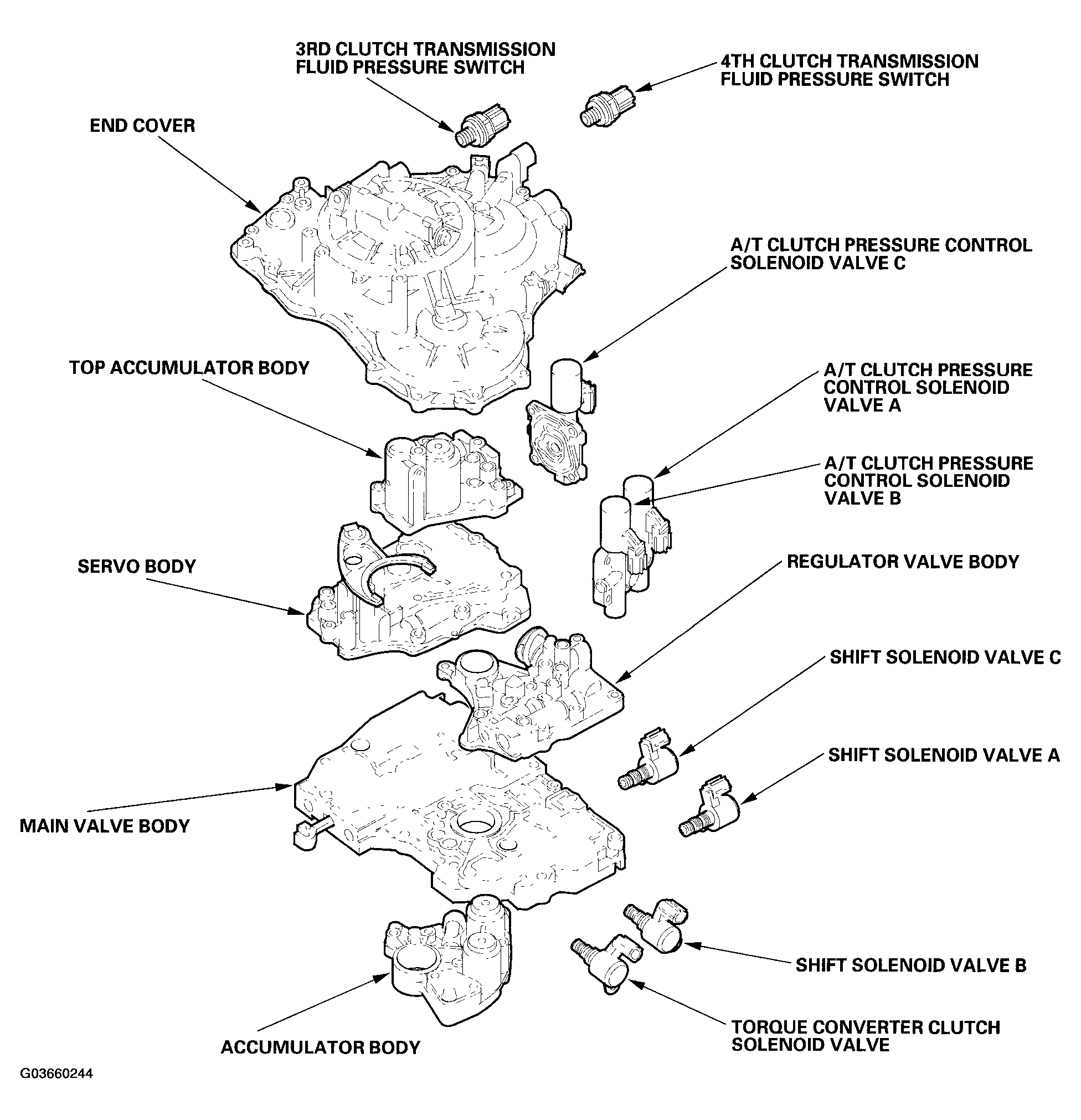 3RD CLUTCH TRANSMISSION FLUID PRESSURE SWITCH

4TH CLUTCH TRANSMISSION FLUID PRESSURE SWITCH

END COVER

A/T CLUTCH PRESSURE CONTROL SOLENOID VALVE C

TOP ACCUMULATOR BODY

A/T CLUTCH PRESSURE CONTROL SOLENOID VALVE A

A/T CLUTCH PRESSURE CONTROL SOLENOID VALVE B

SERVO BODY

REGULATOR VALVE BODY

SHIFT SOLENOID VALVE C

SHIFT SOLENOID VALVE A

MAIN VALVE BODY

SHIFT SOLENOID VALVE B

TORQUE CONVERTER CLUTCH SOLENOID VALVE

ACCUMULATOR BODY

G03660244