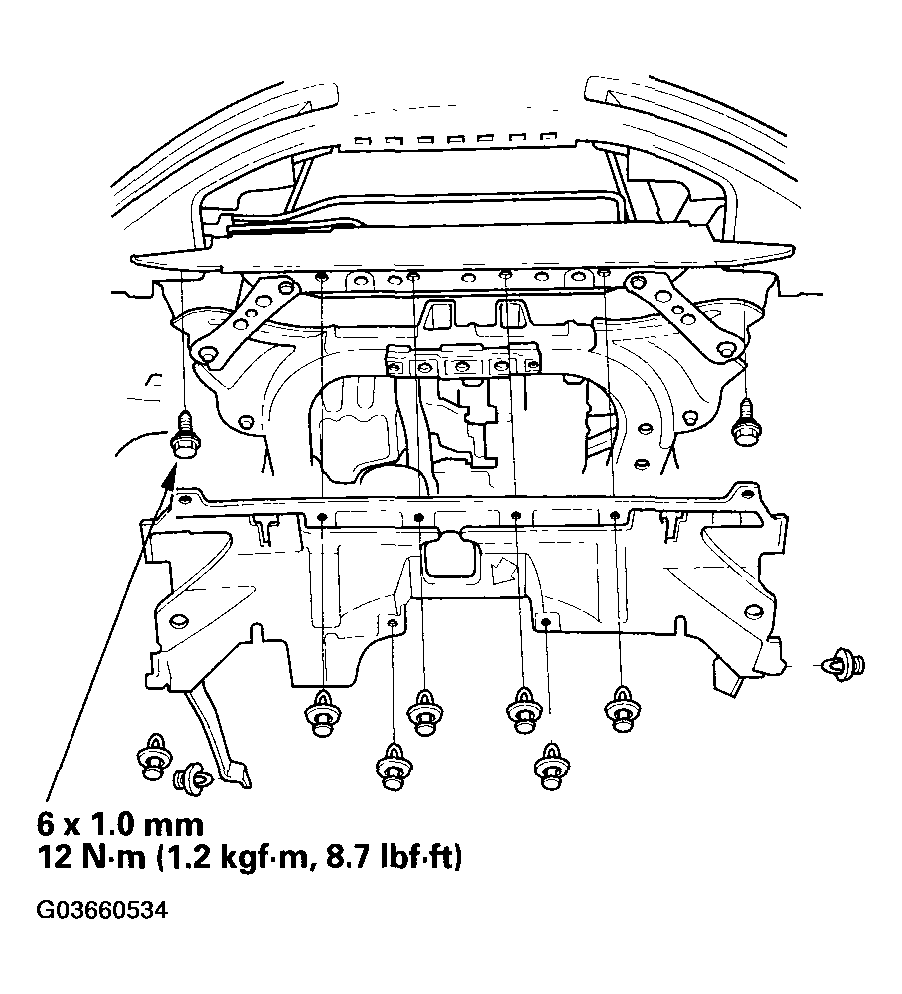 6 x 1.0 mm
12 N·m (1.2 kgf·m, 8.7 lbf·ft)

G03660534