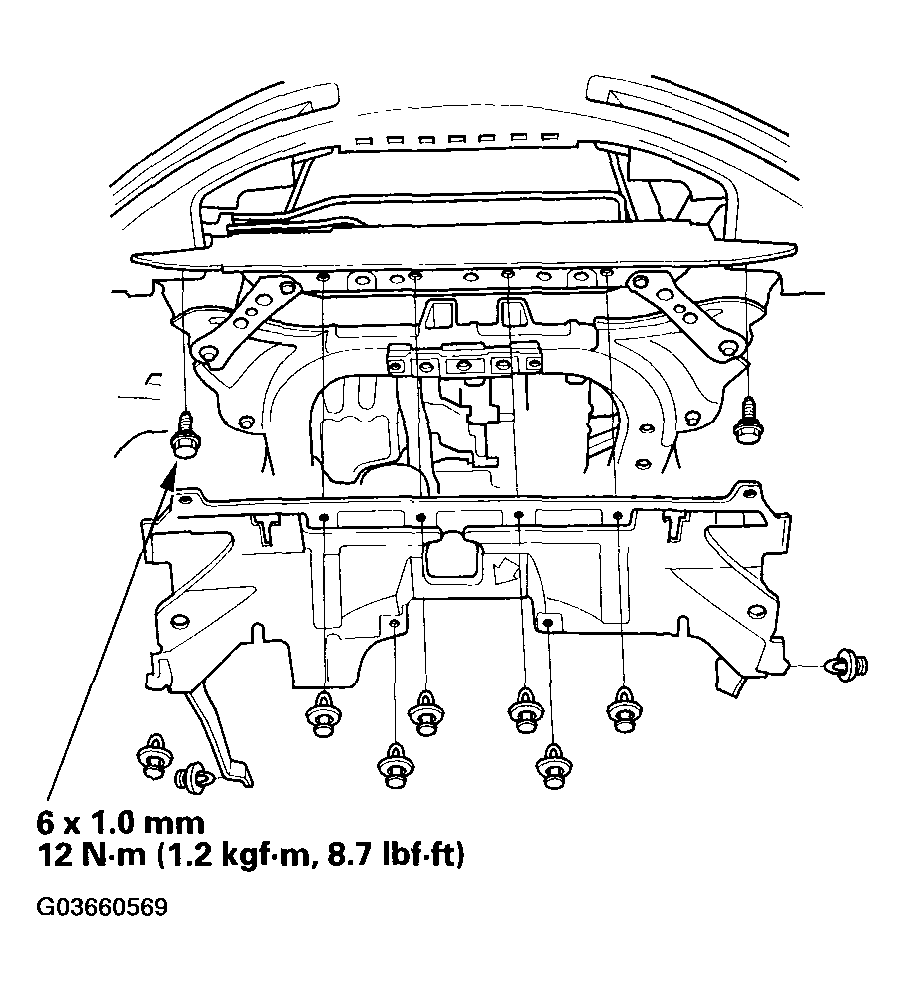 6 x 1.0 mm
12 N·m (1.2 kgf·m, 8.7 lbf·ft)

G03660569