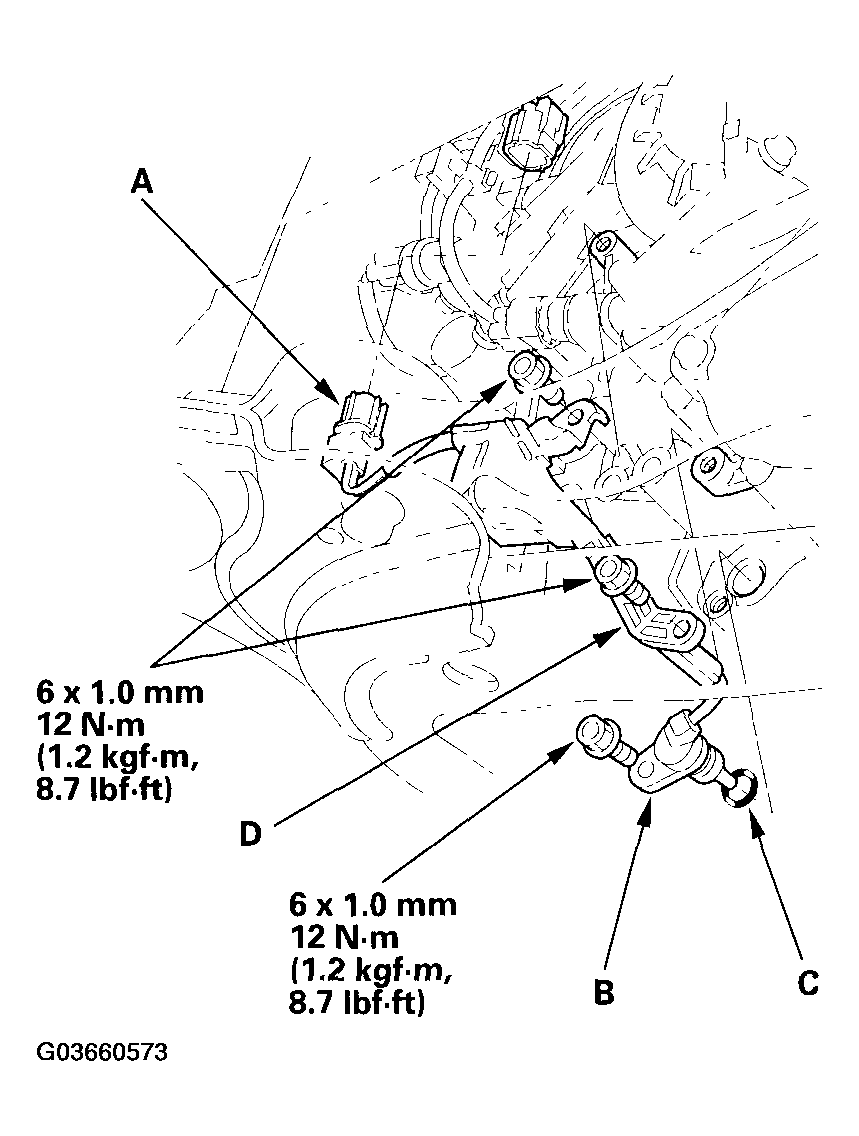 A

6 x 1.0 mm
12 N·m
(1.2 kgf·m,
8.7 lbf·ft)

D

6 x 1.0 mm
12 N·m
(1.2 kgf·m,
8.7 lbf·ft)

B

C

G03660573