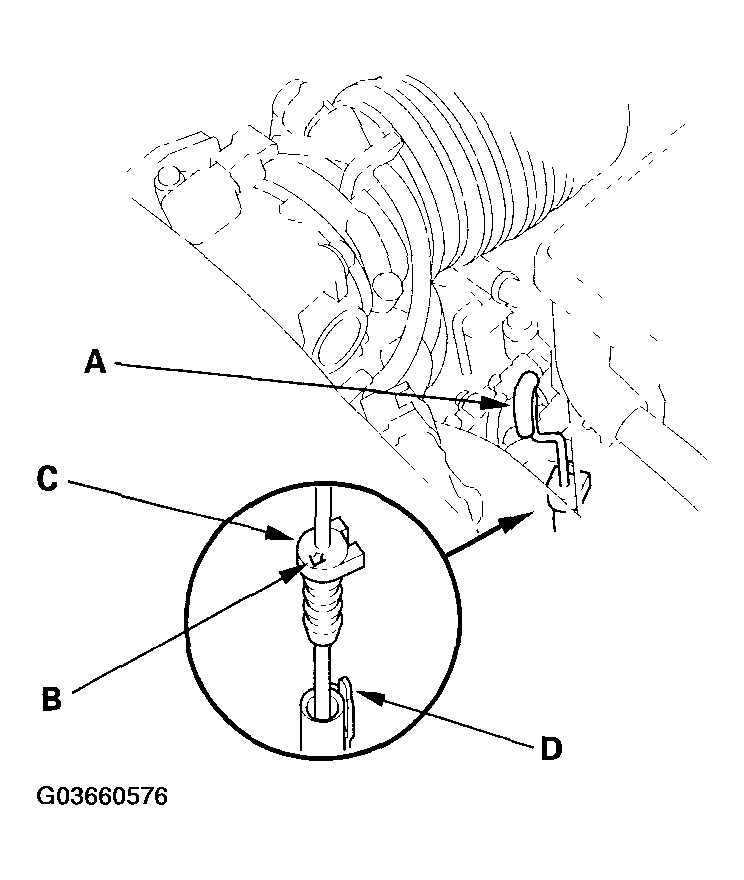 A
C
B
D
G03660576