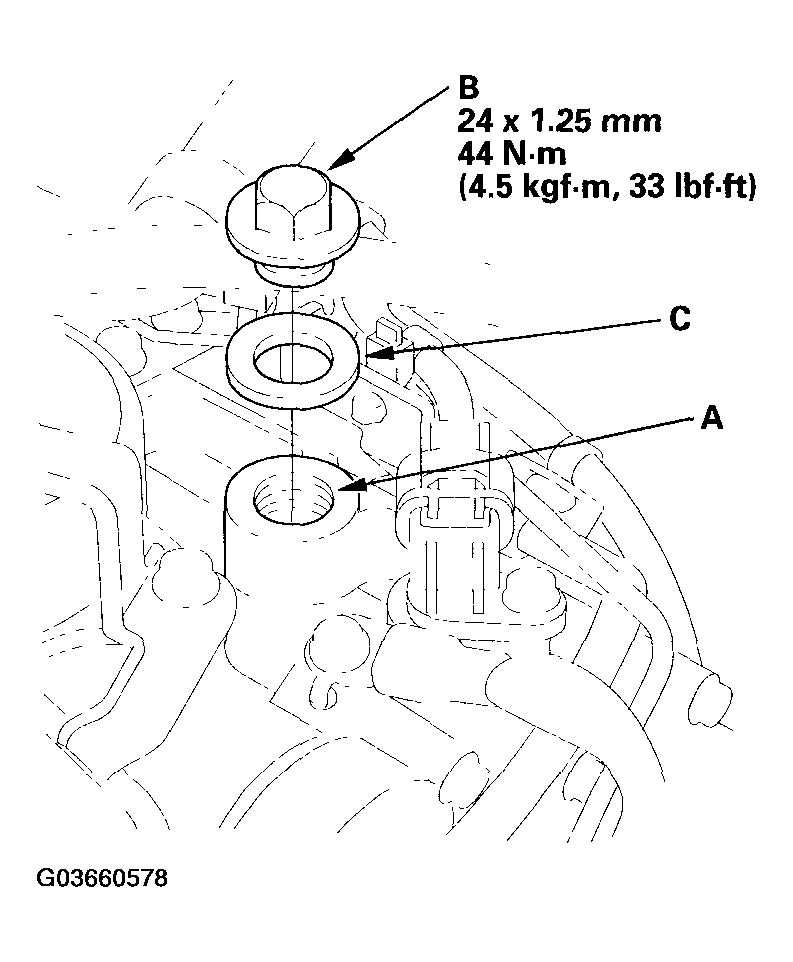 B
24 x 1.25 mm
44 N·m
(4.5 kgf·m, 33 lbf·ft)

C

A

G03660578