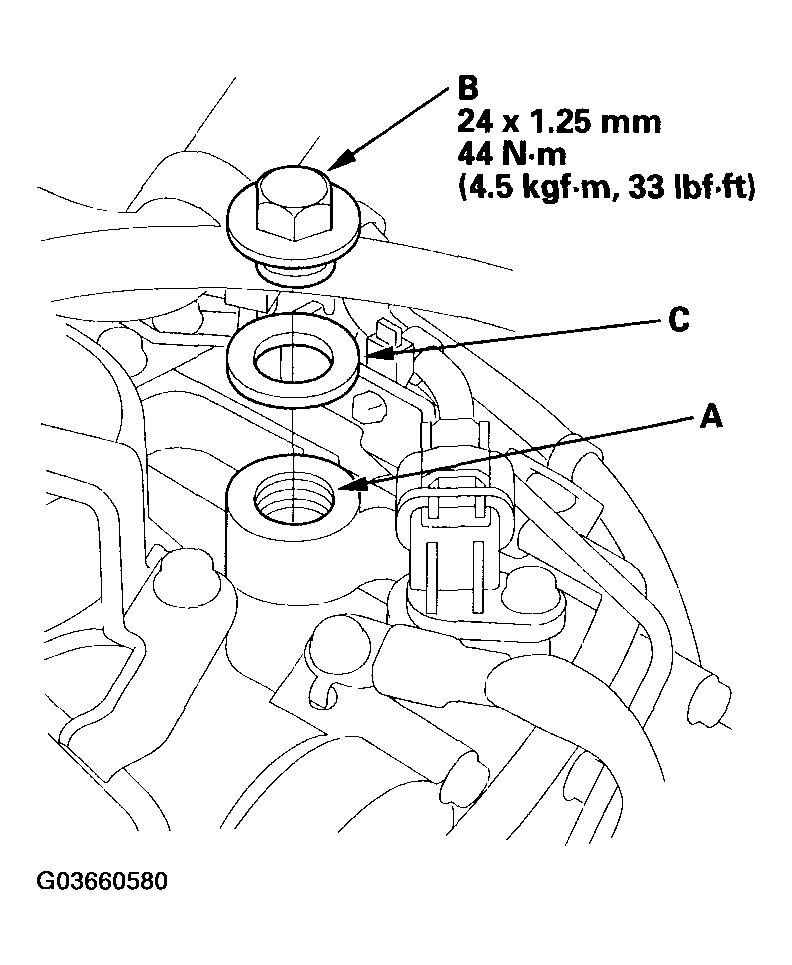 B
24 x 1.25 mm
44 N·m
(4.5 kgf·m, 33 lbf·ft)

C

A

G03660580