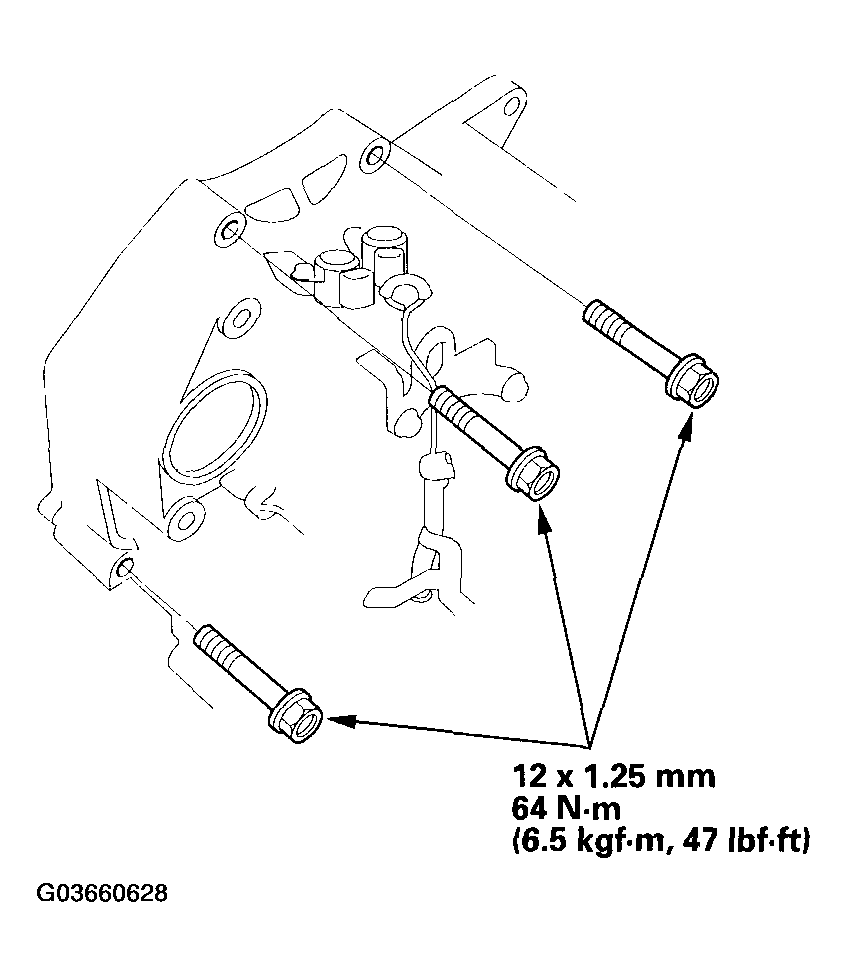 12 x 1.25 mm
64 N·m
(6.5 kgf·m, 47 lbf·ft)

G03660628