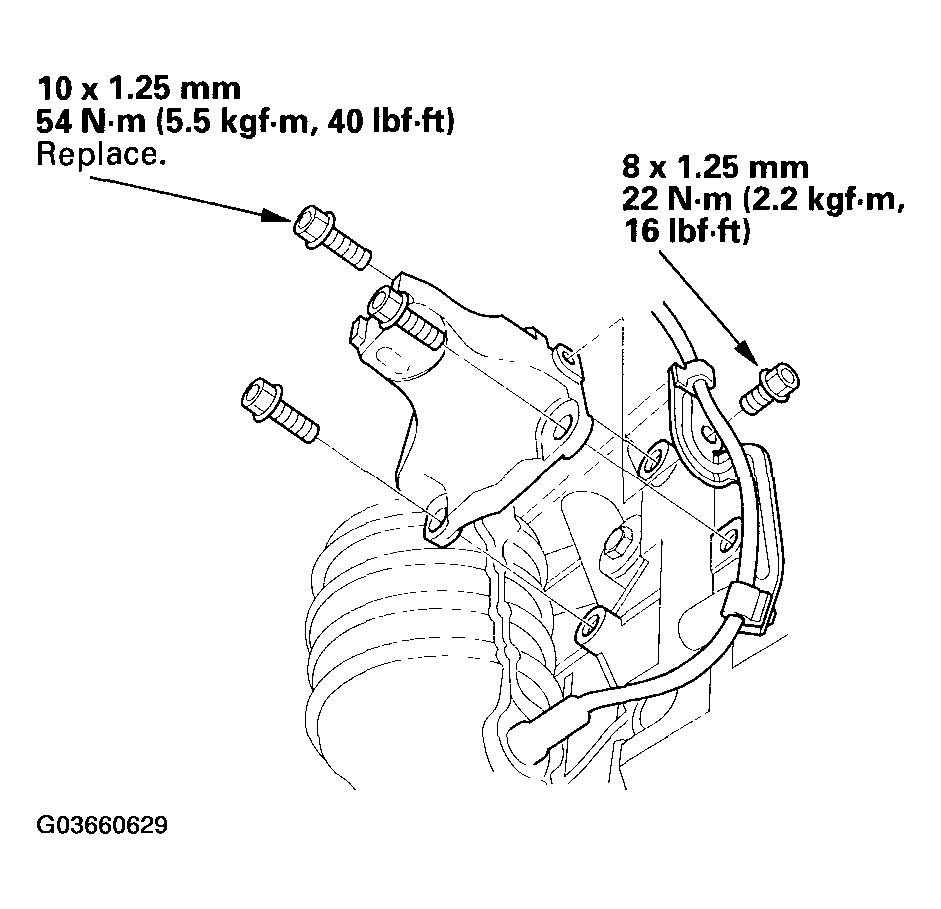 10 x 1.25 mm
54 N·m (5.5 kgf·m, 40 lbf·ft)
Replace.

8 x 1.25 mm
22 N·m (2.2 kgf·m, 16 lbf·ft)

G03660629