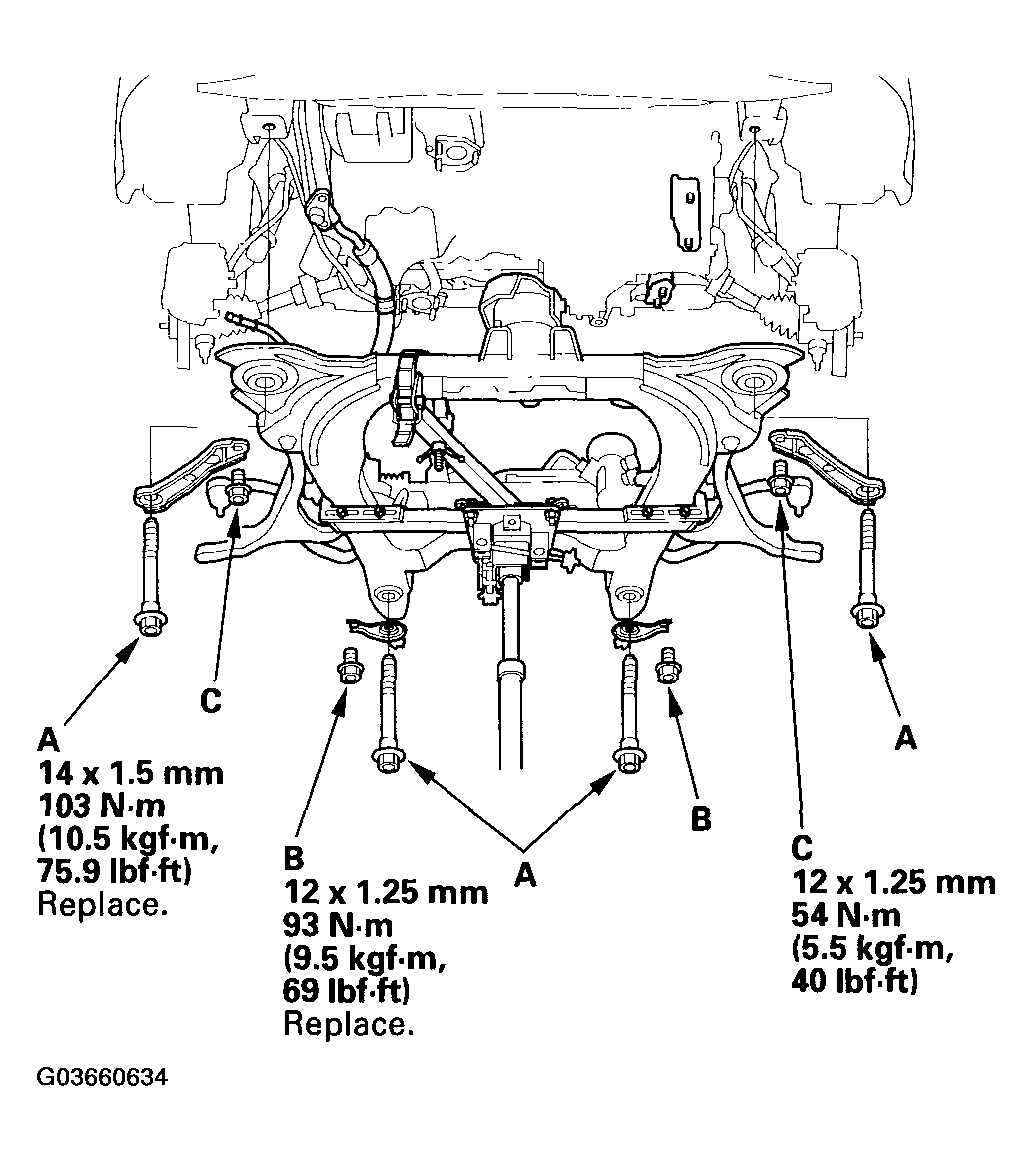 C

A
14 x 1.5 mm
103 N·m
(10.5 kgf·m,
75.9 lbf·ft)
Replace.

B
12 x 1.25 mm
93 N·m
(9.5 kgf·m,
69 lbf·ft)
Replace.

A

B

A

C
12 x 1.25 mm
54 N·m
(5.5 kgf·m,
40 lbf·ft)

G03660634