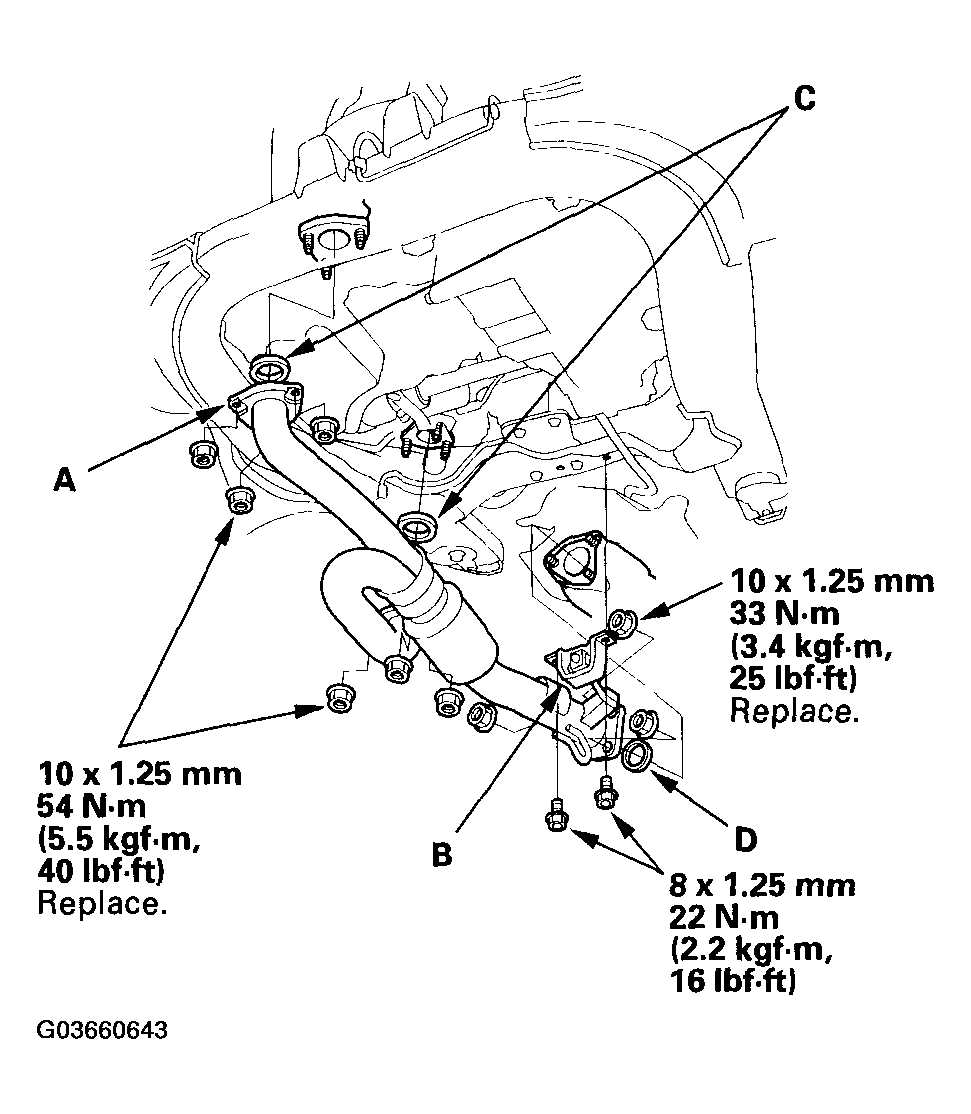 C

A

10 x 1.25 mm
33 N·m
(3.4 kgf·m,
25 lbf·ft)
Replace.

10 x 1.25 mm
54 N·m
(5.5 kgf·m,
40 lbf·ft)
Replace.

B

D

8 x 1.25 mm
22 N·m
(2.2 kgf·m,
16 lbf·ft)

G03660643