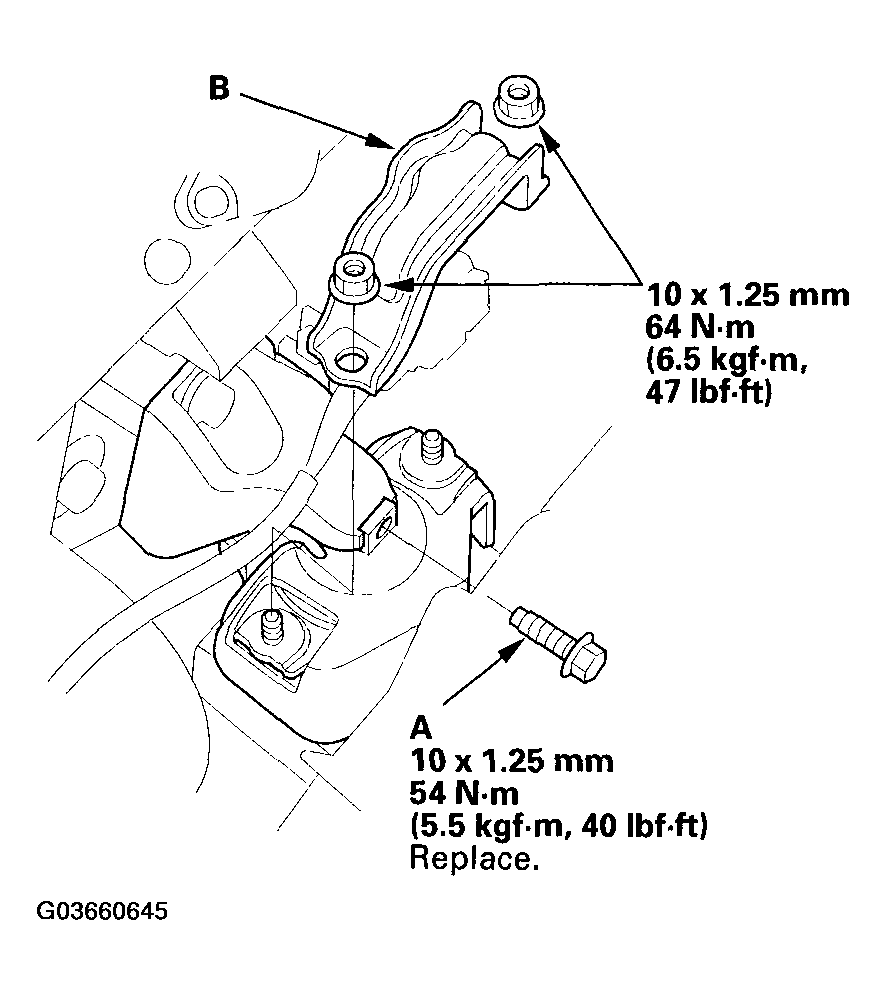 B

10 x 1.25 mm
64 N·m
(6.5 kgf·m,
47 lbf·ft)

A
10 x 1.25 mm
54 N·m
(5.5 kgf·m, 40 lbf·ft)
Replace.

G03660645