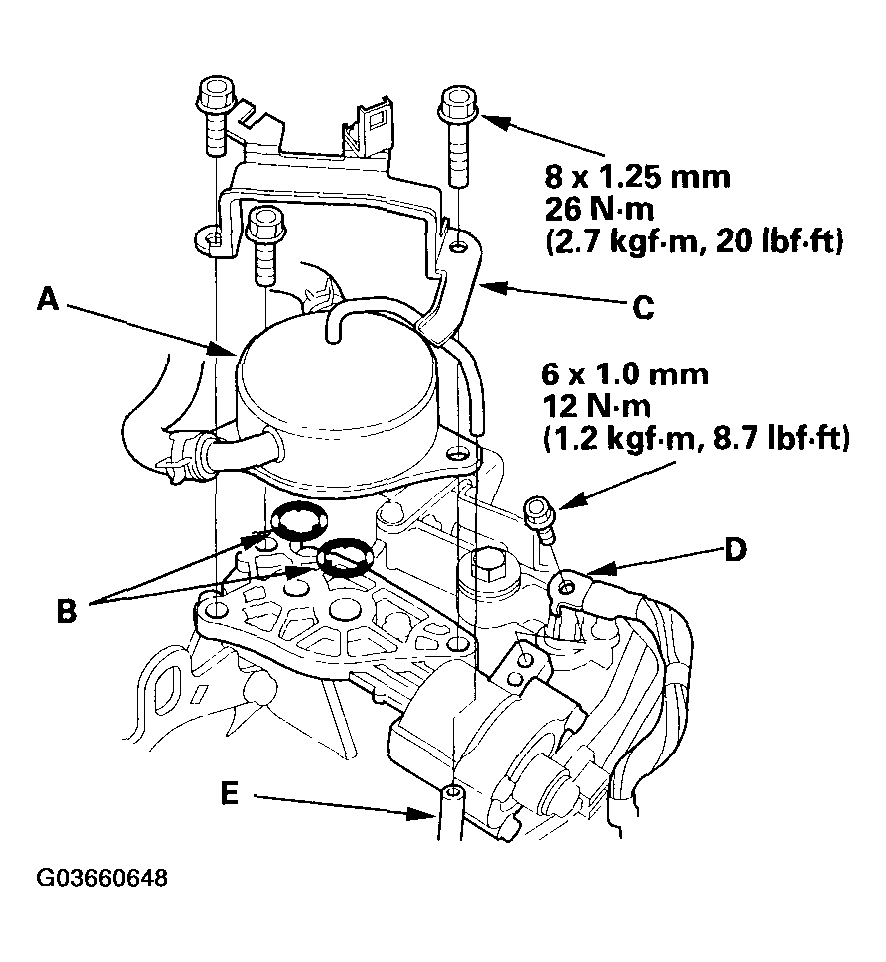 8 x 1.25 mm
26 N·m
(2.7 kgf·m, 20 lbf·ft)

A

C

6 x 1.0 mm
12 N·m
(1.2 kgf·m, 8.7 lbf·ft)

D

B

E

G03660648