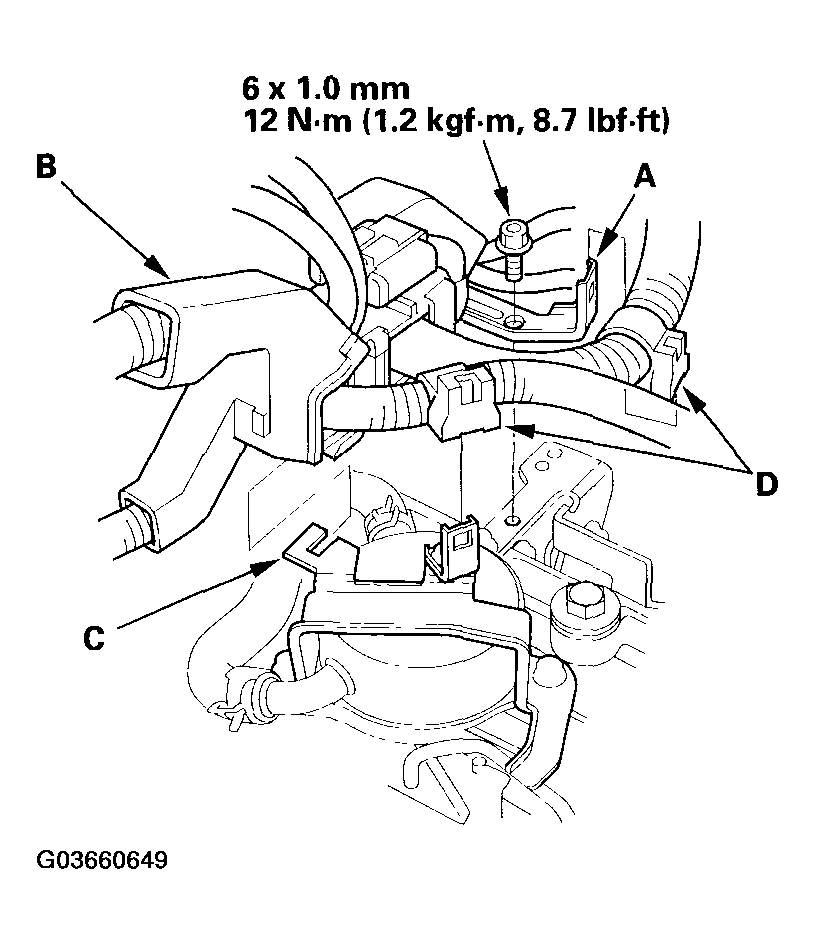 6 x 1.0 mm
12 N·m (1.2 kgf·m, 8.7 lbf·ft)

B

A

D

C

G03660649