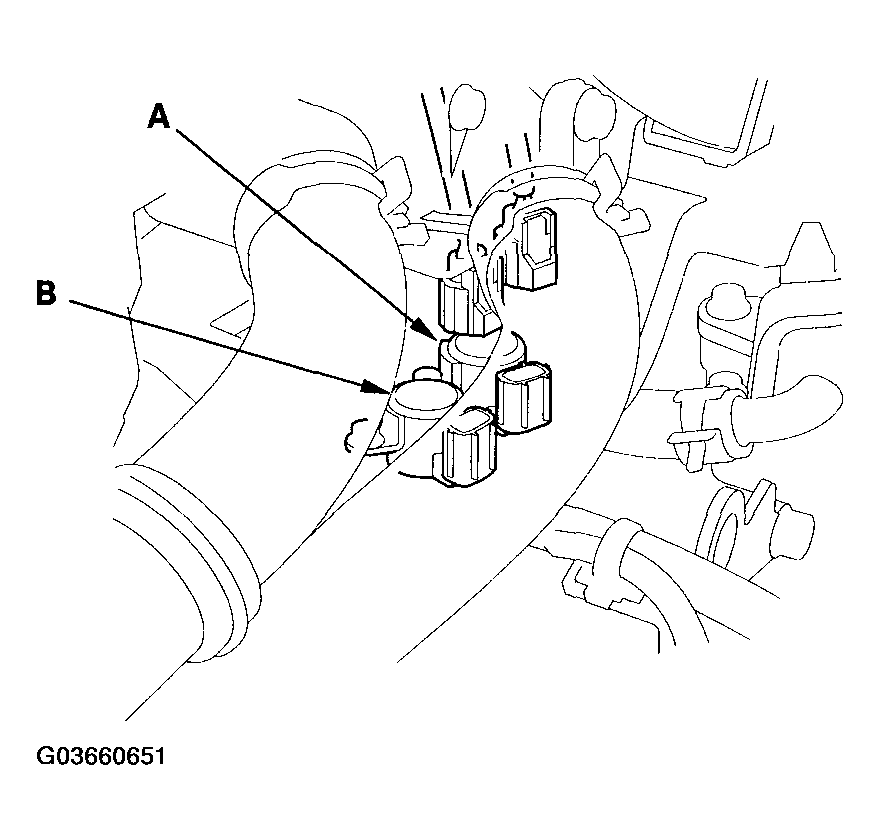 A

B

G03660651