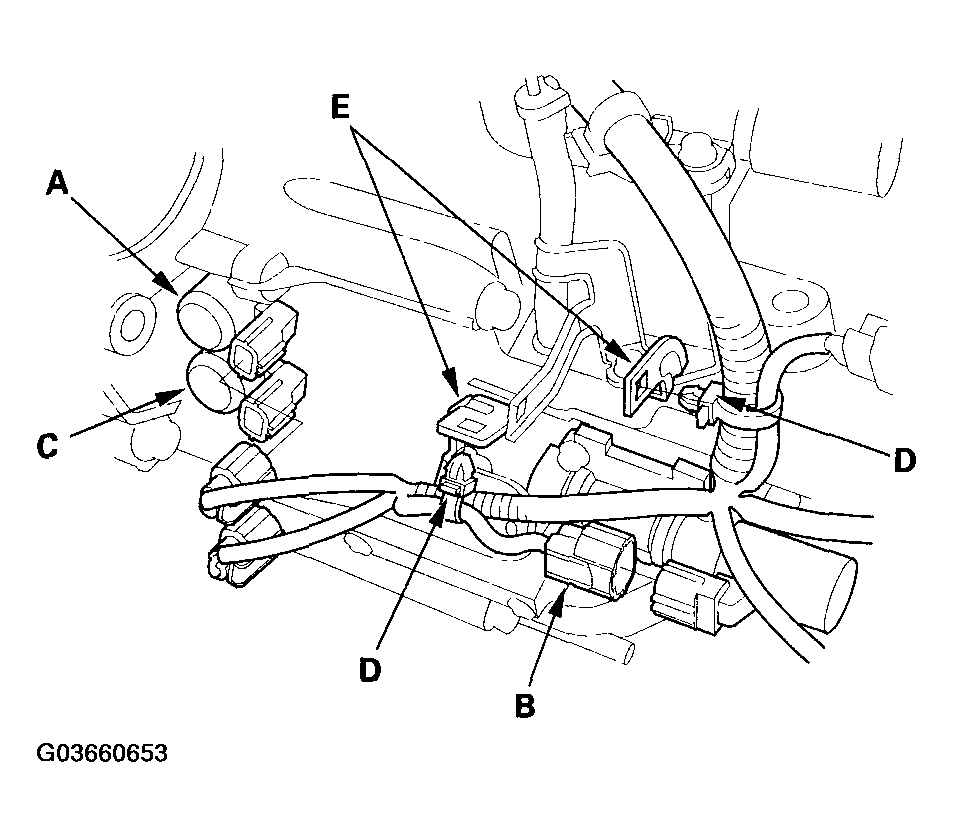 E
A
C
D
D
B
G03660653