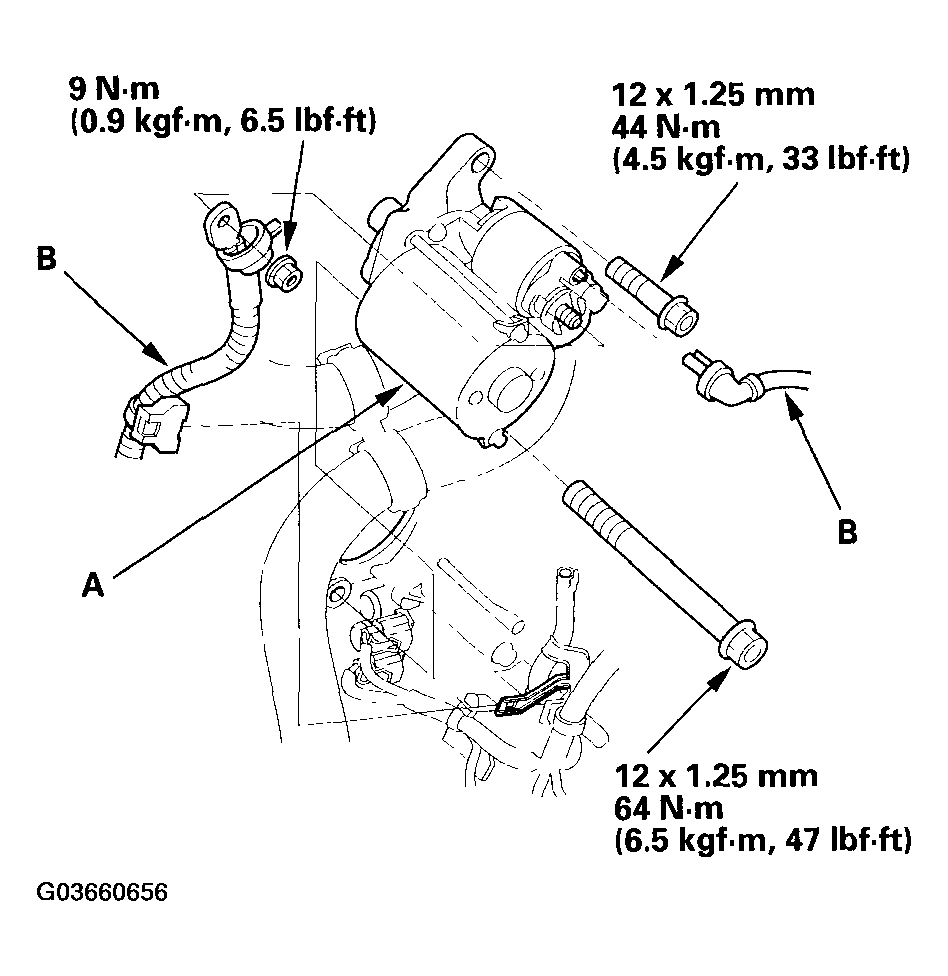 9 N·m
(0.9 kgf·m, 6.5 lbf·ft)

12 x 1.25 mm
44 N·m
(4.5 kgf·m, 33 lbf·ft)

B

B

A

12 x 1.25 mm
64 N·m
(6.5 kgf·m, 47 lbf·ft)

G03660656