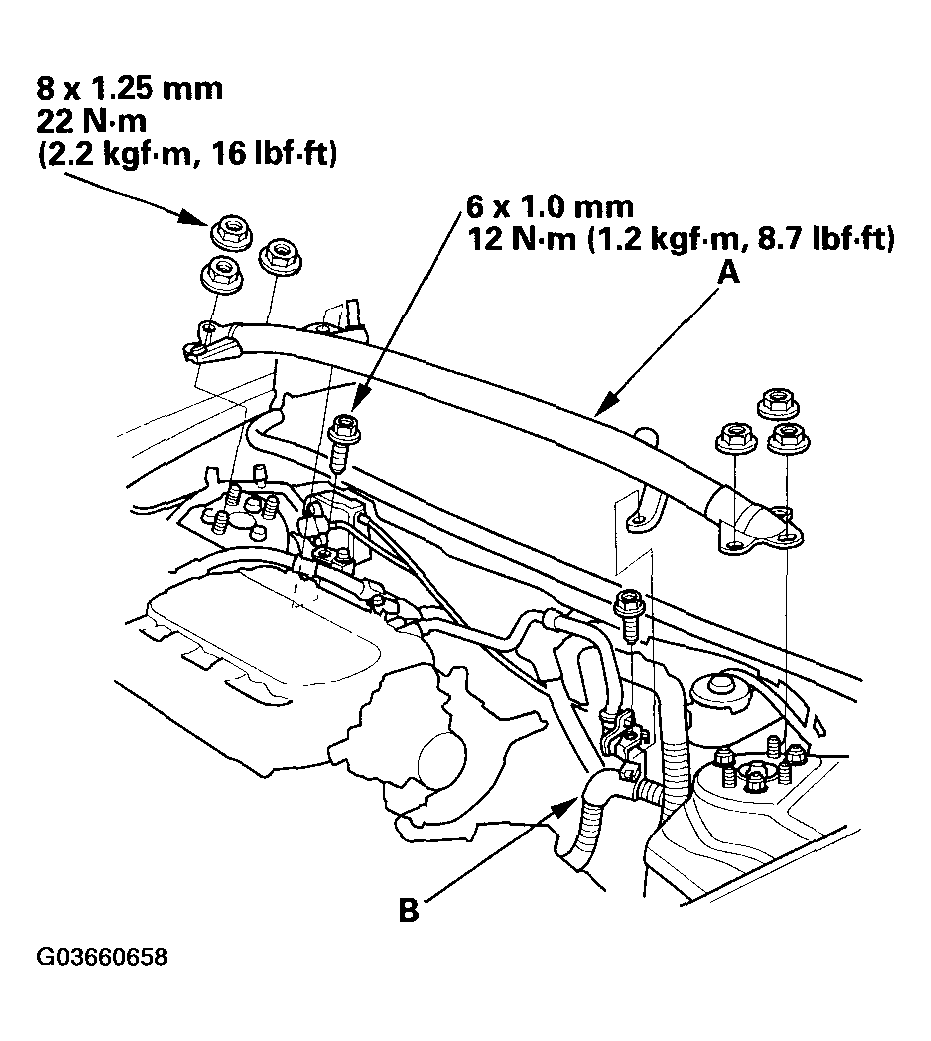 8 x 1.25 mm
22 N·m
(2.2 kgf·m, 16 lbf·ft)

6 x 1.0 mm
12 N·m (1.2 kgf·m, 8.7 lbf·ft)

A

B

G03660658