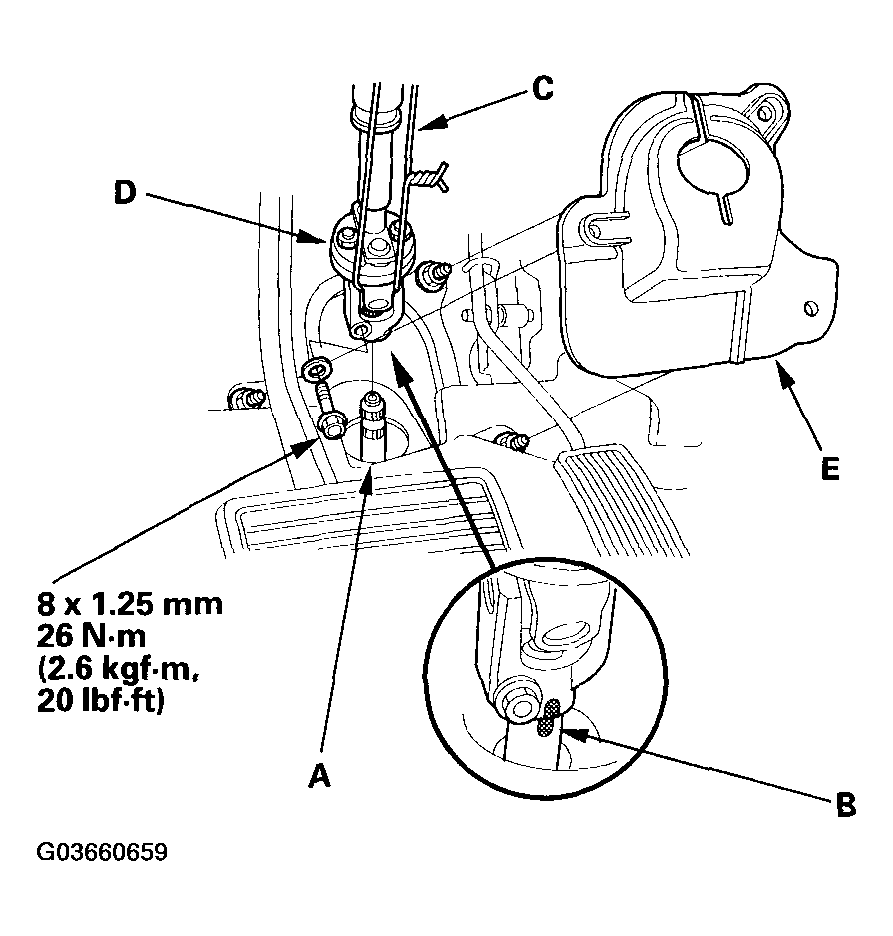 C

D

E

8 x 1.25 mm
26 N·m
(2.6 kgf·m,
20 lbf·ft)

A

B

G03660659