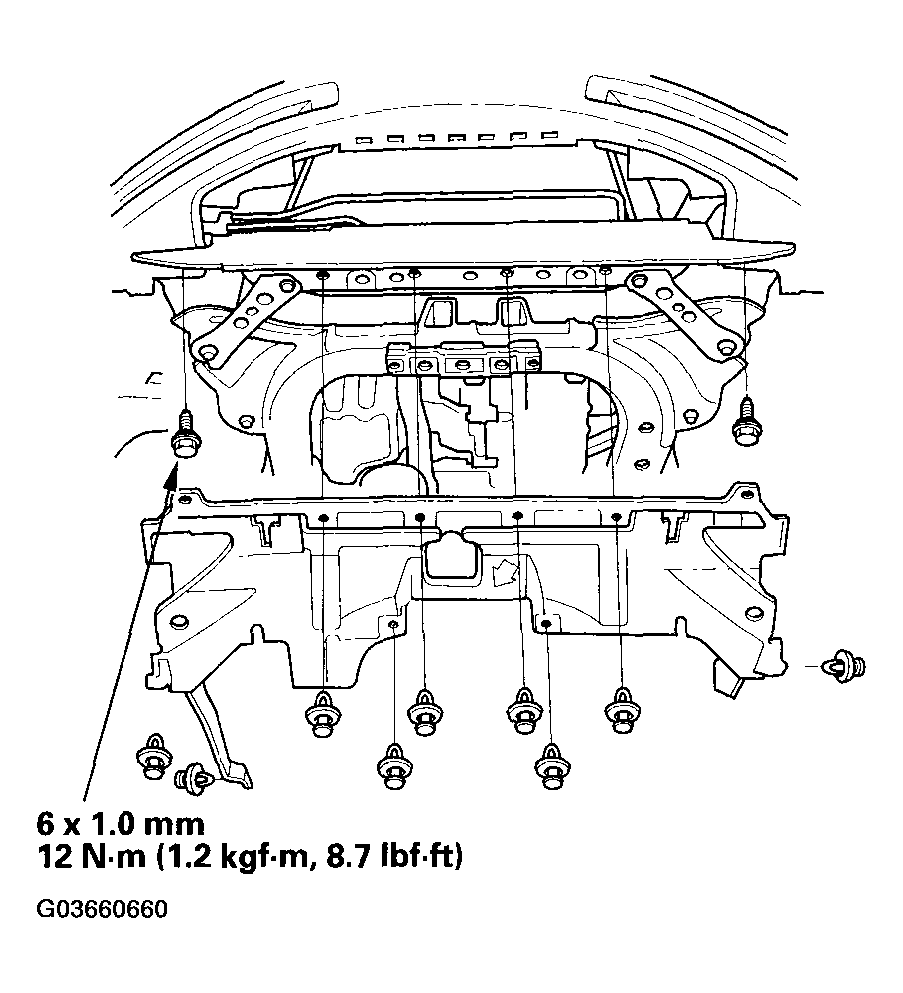 6 x 1.0 mm
12 N·m (1.2 kgf·m, 8.7 lbf·ft)

G03660660