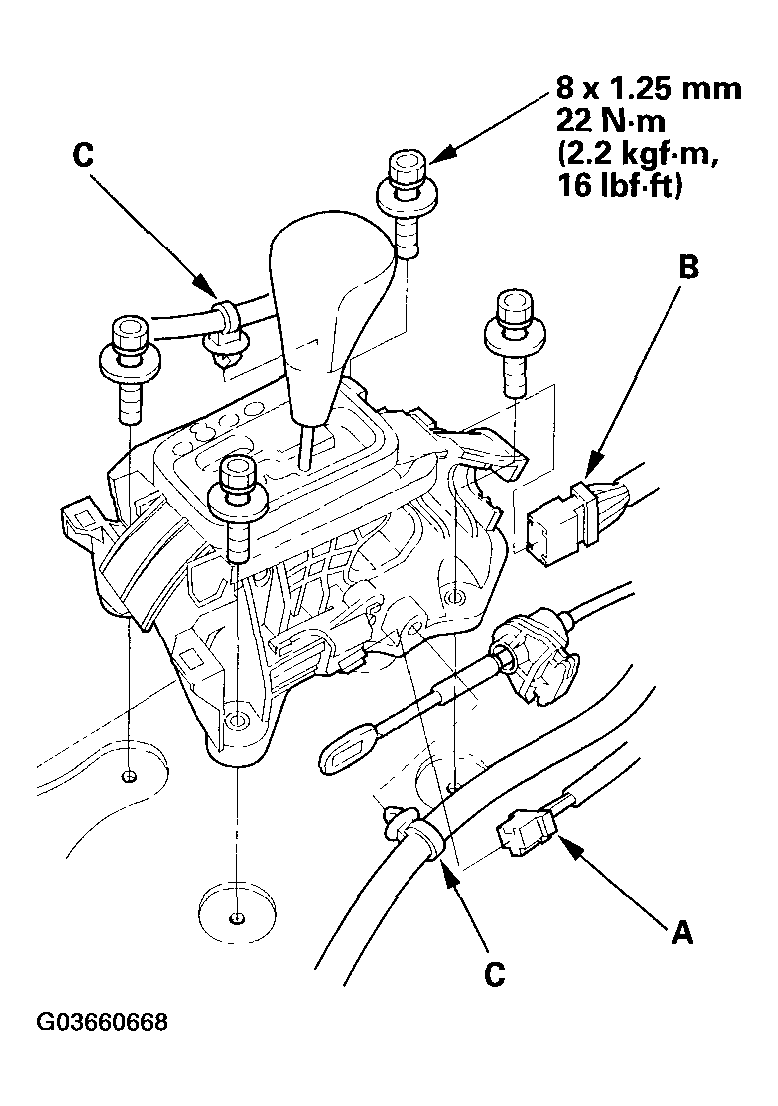 8 x 1.25 mm
22 N·m
(2.2 kgf·m,
16 lbf·ft)

C

B

A

C

G03660668