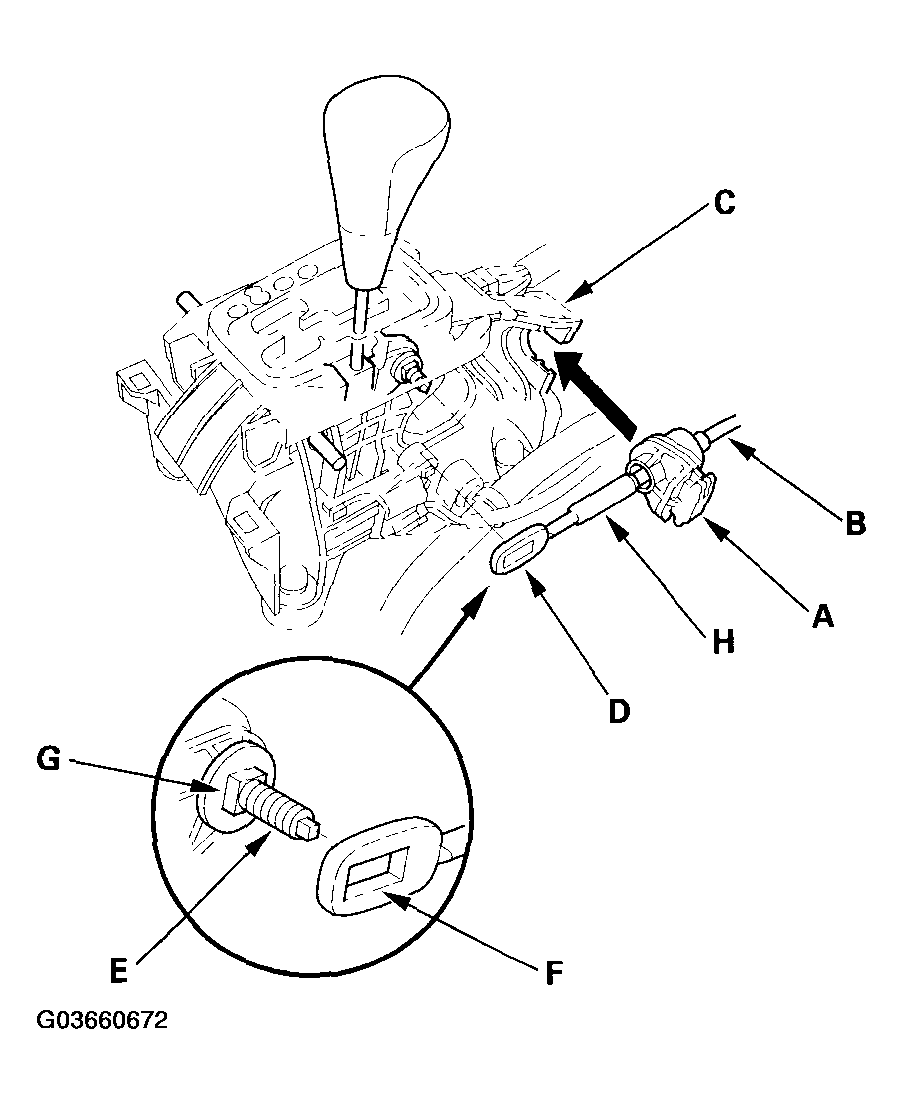 C
B
A
H
D
G
E
F
G03660672