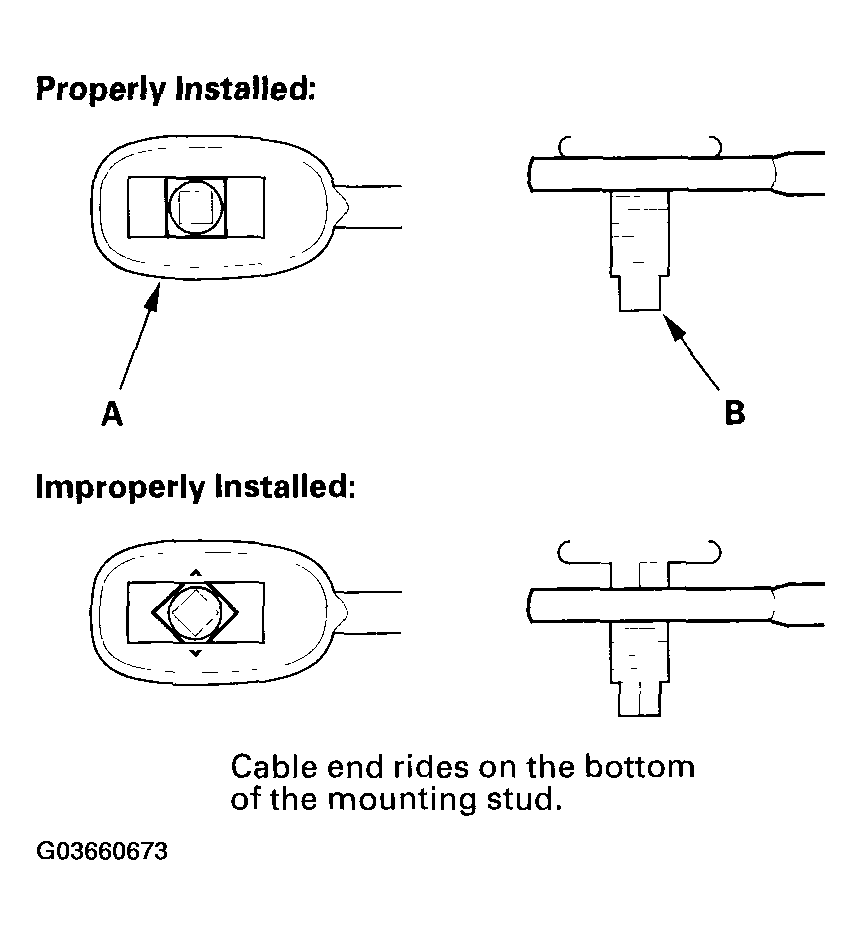 Properly Installed:

A

B

Improperly Installed:

Cable end rides on the bottom of the mounting stud.

G03660673