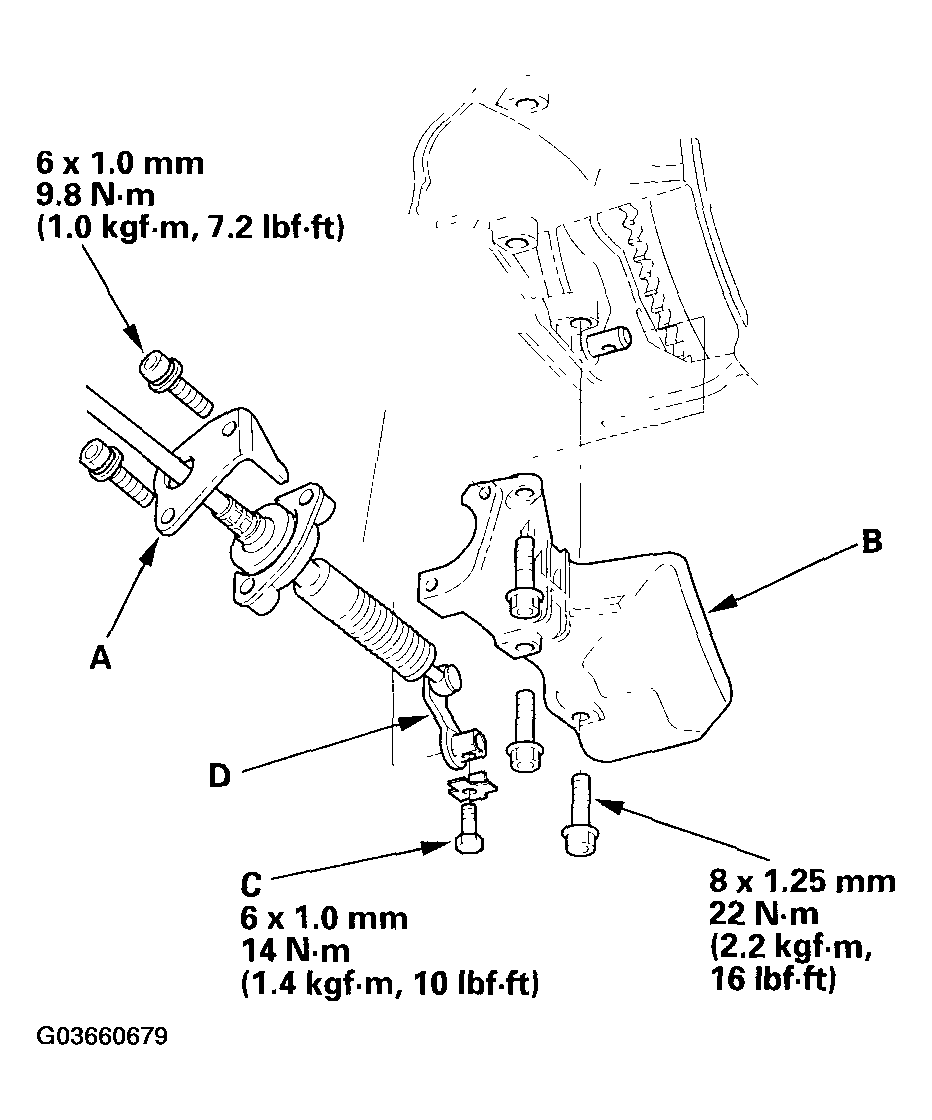 6 x 1.0 mm
9.8 N·m
(1.0 kgf·m, 7.2 lbf·ft)

B

A

D

C
6 x 1.0 mm
14 N·m
(1.4 kgf·m, 10 lbf·ft)

8 x 1.25 mm
22 N·m
(2.2 kgf·m,
16 lbf·ft)

G03660679